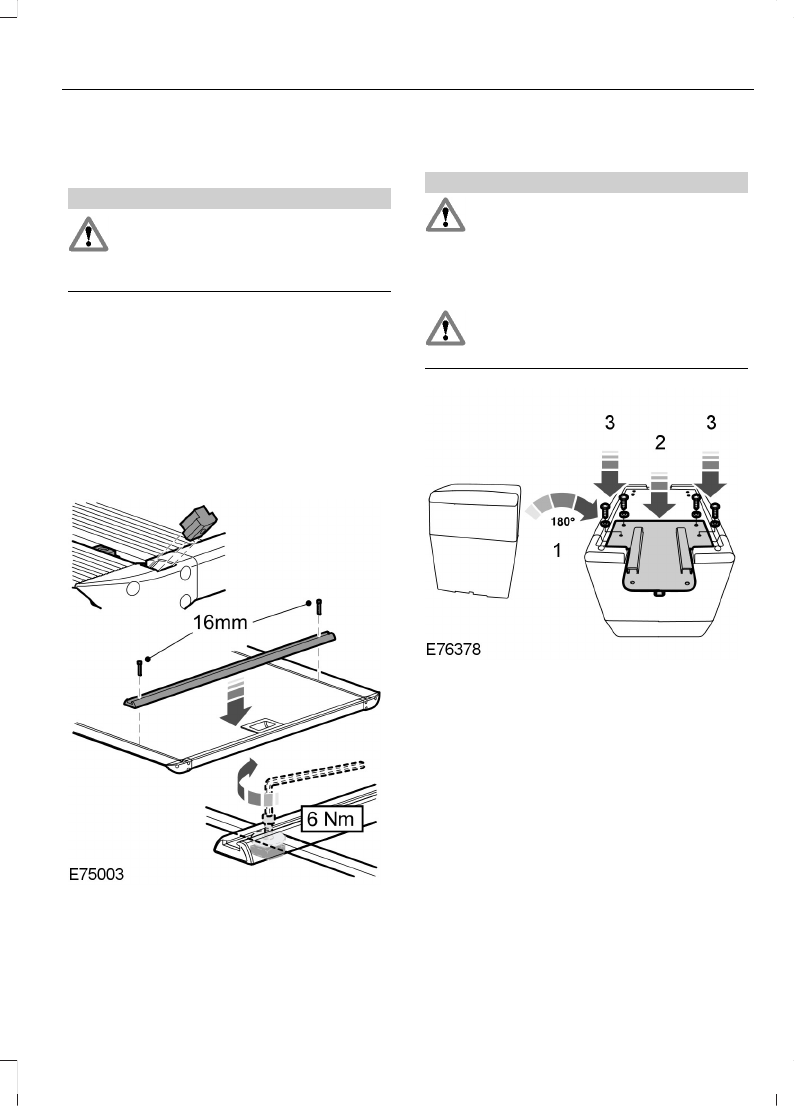 16mm

6 Nm

E75003

3

2

3

180°

1

E76378