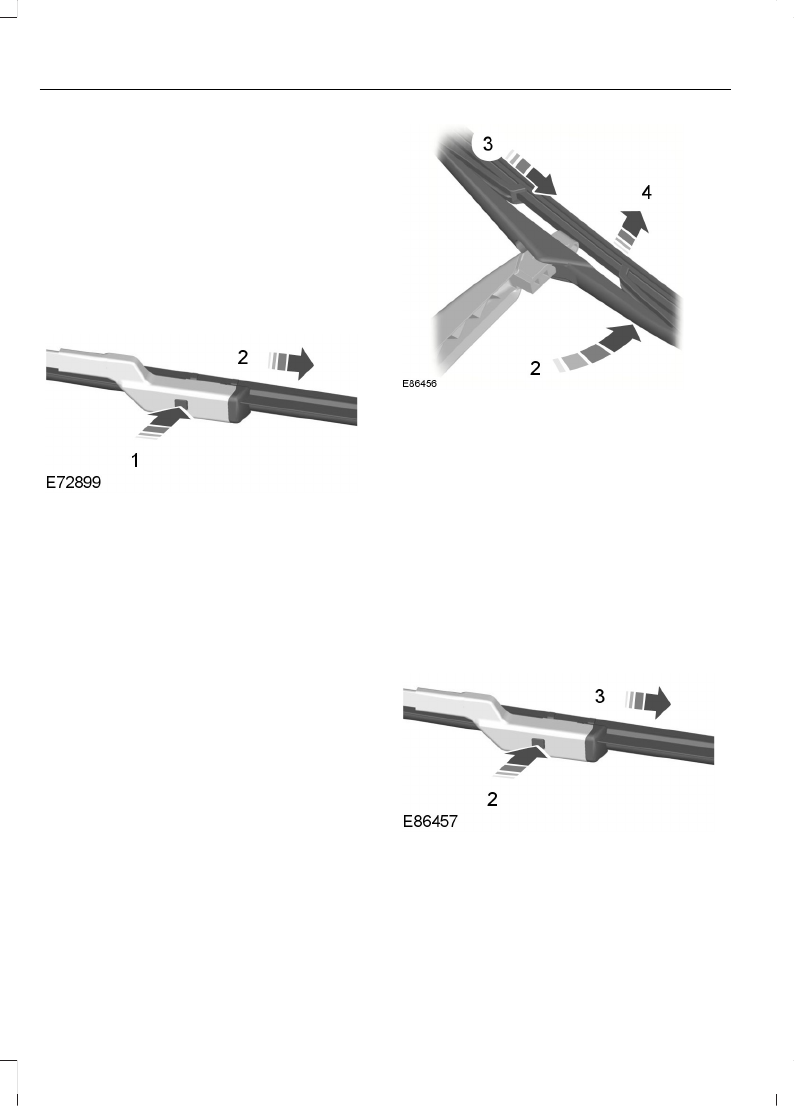 2

1

E72899

3

4

2

E86456

3

2

E86457