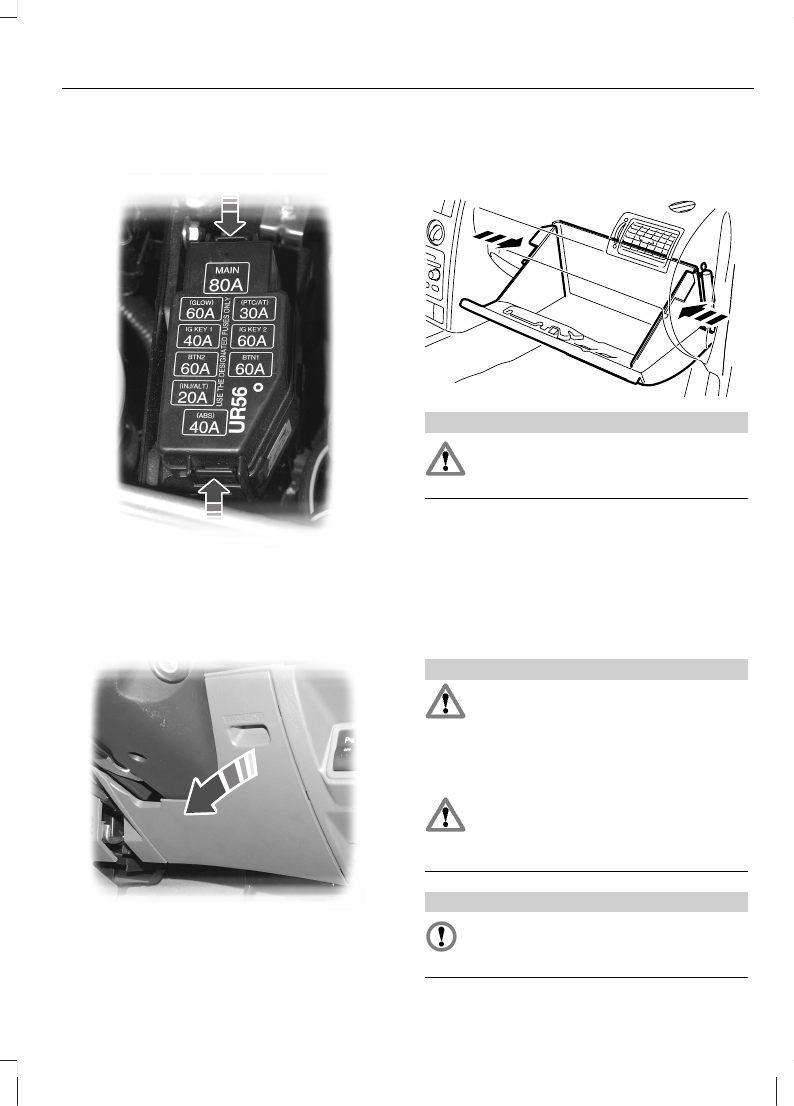 MAIN
80A
(GLOW)
60A
(PTC/AT)
30A
IG KEY 1
40A
IG KEY 2
60A
BTN2
60A
BTN1
60A
(INJ/ALT)
20A
(ABS)
40A
USE THE DESIGNATED FUSES ONLY
UR56