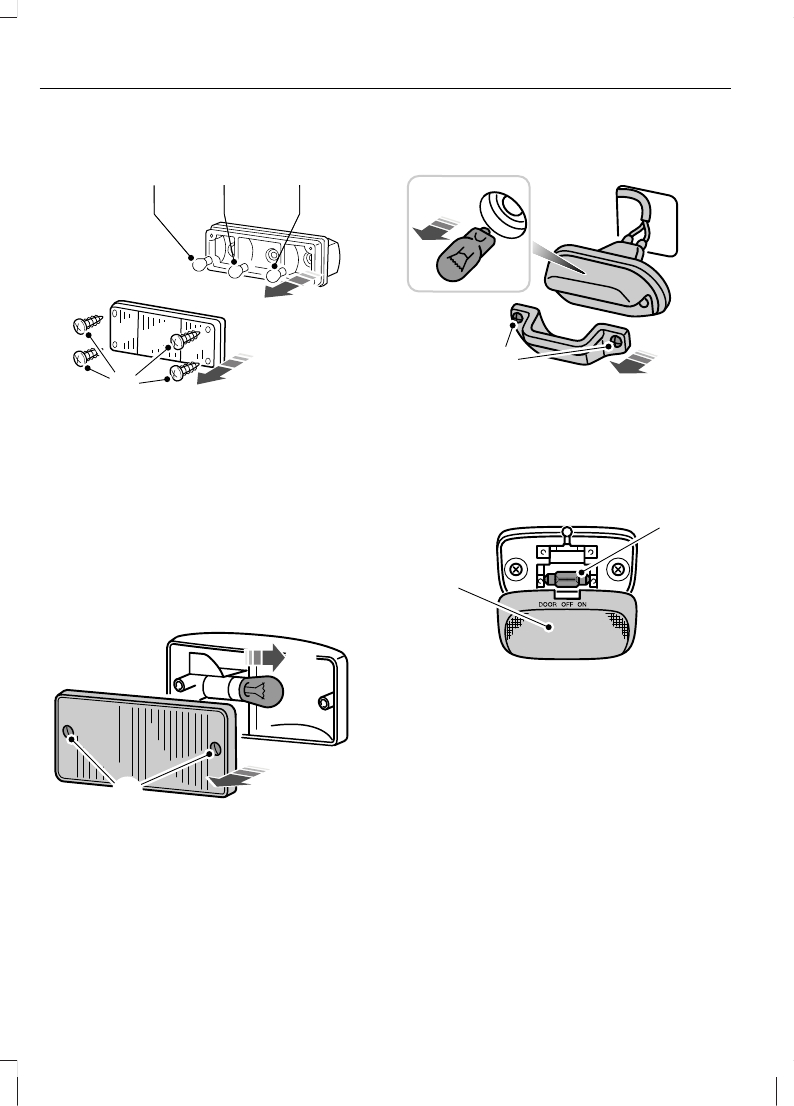 DOOR OFF ON