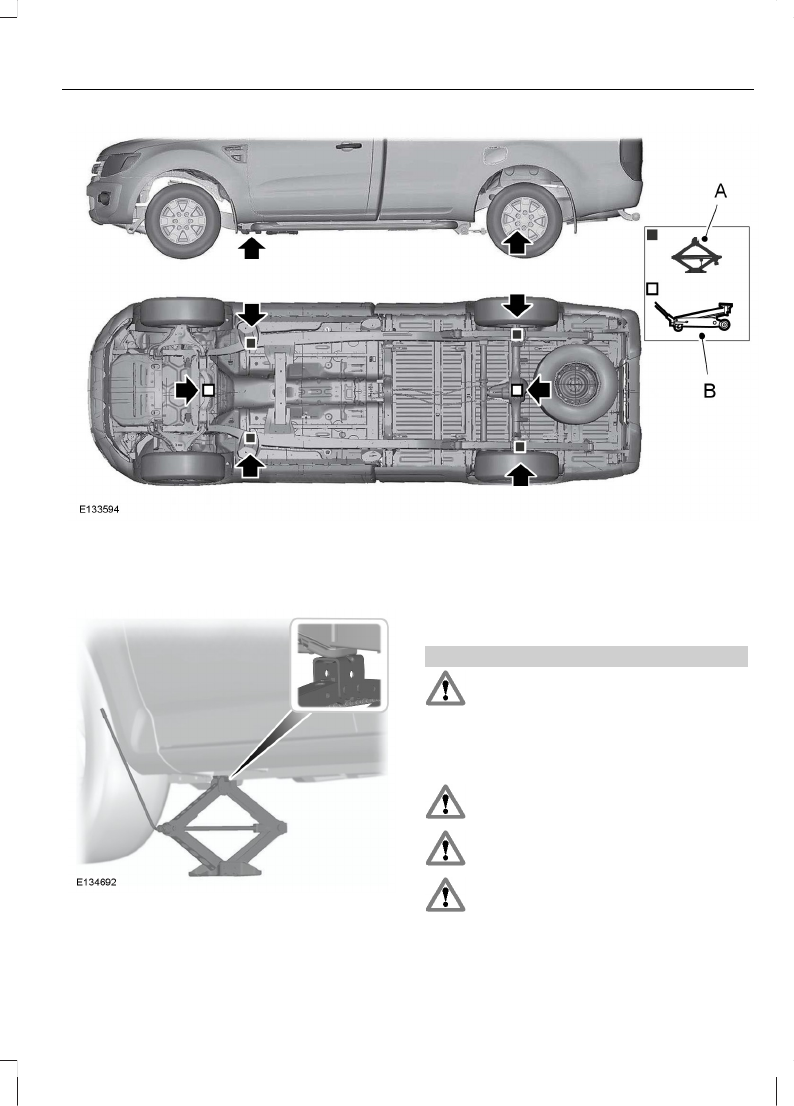 A

B

E133594

E134692