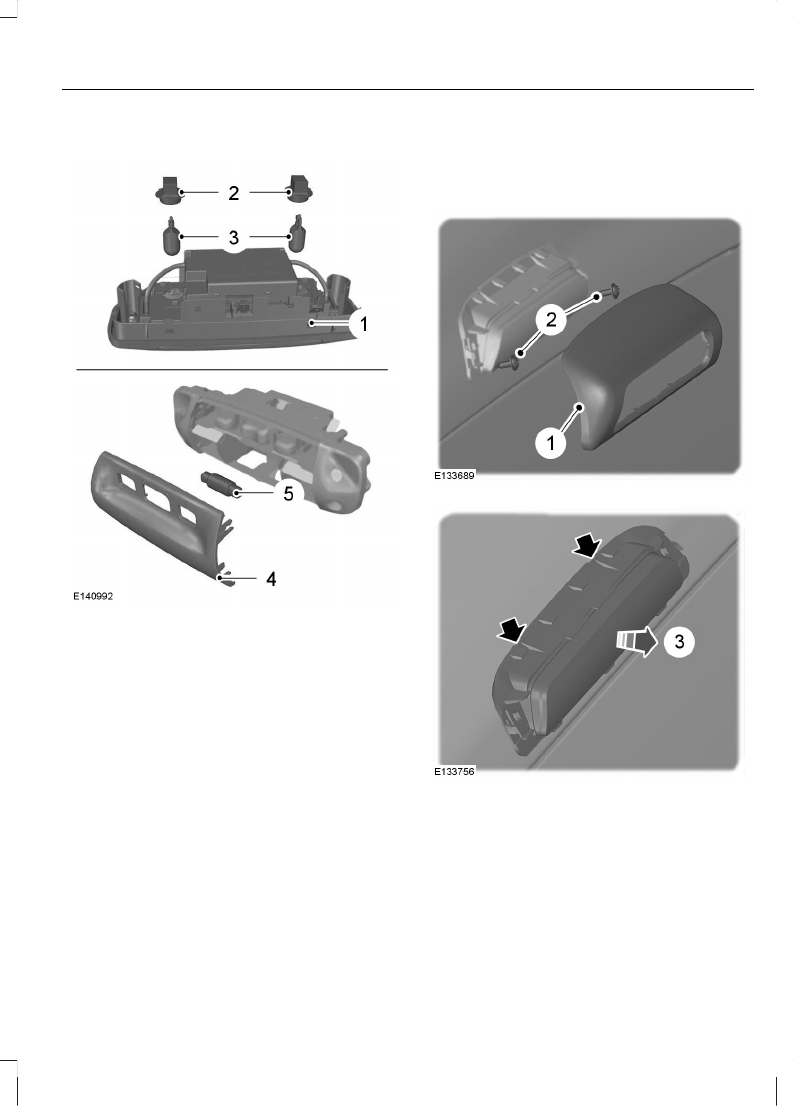 2

3

1

5

4

E140992

2

1

E133689

3

E133756