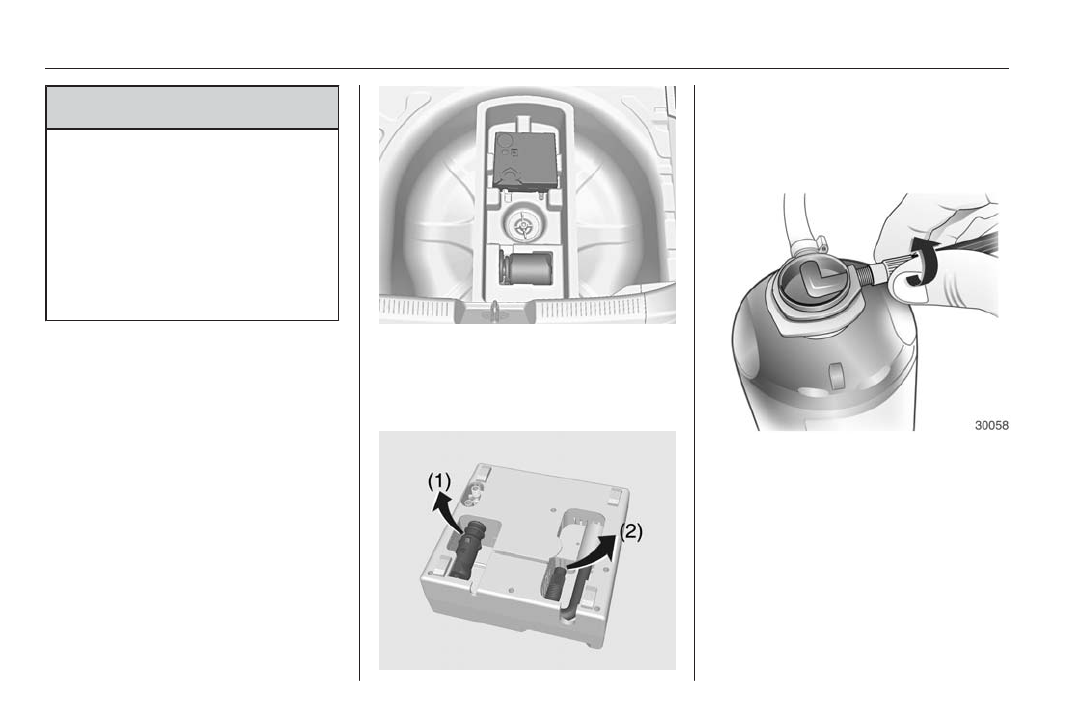 (1)

(2)

30058