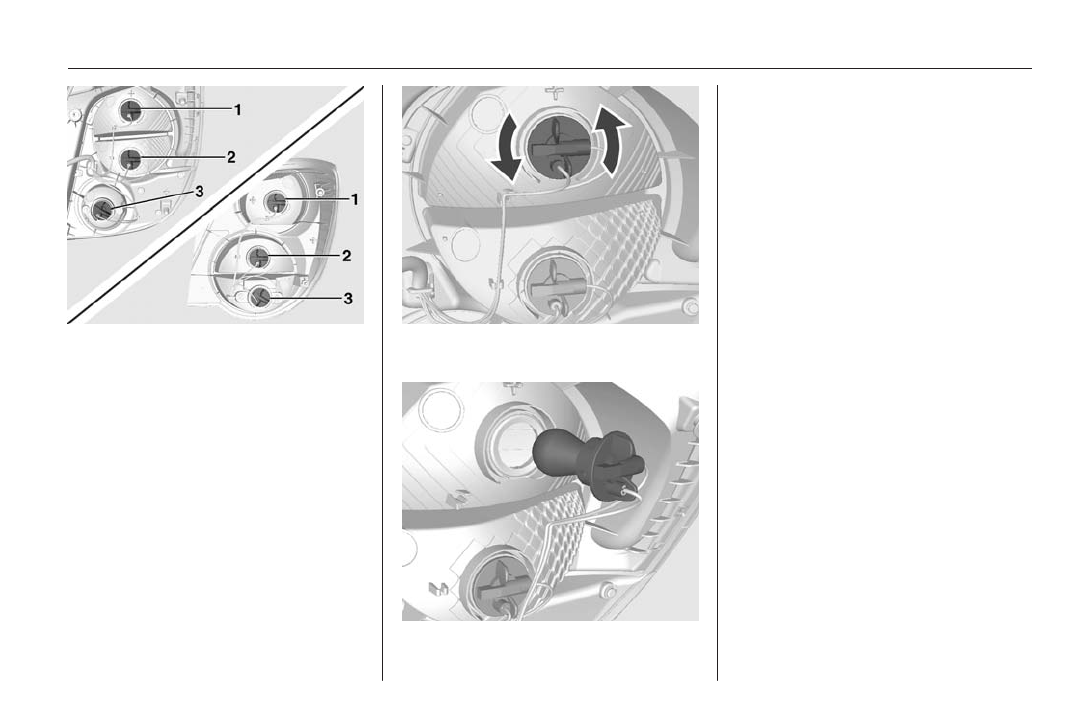 1
2
3
1
2
3