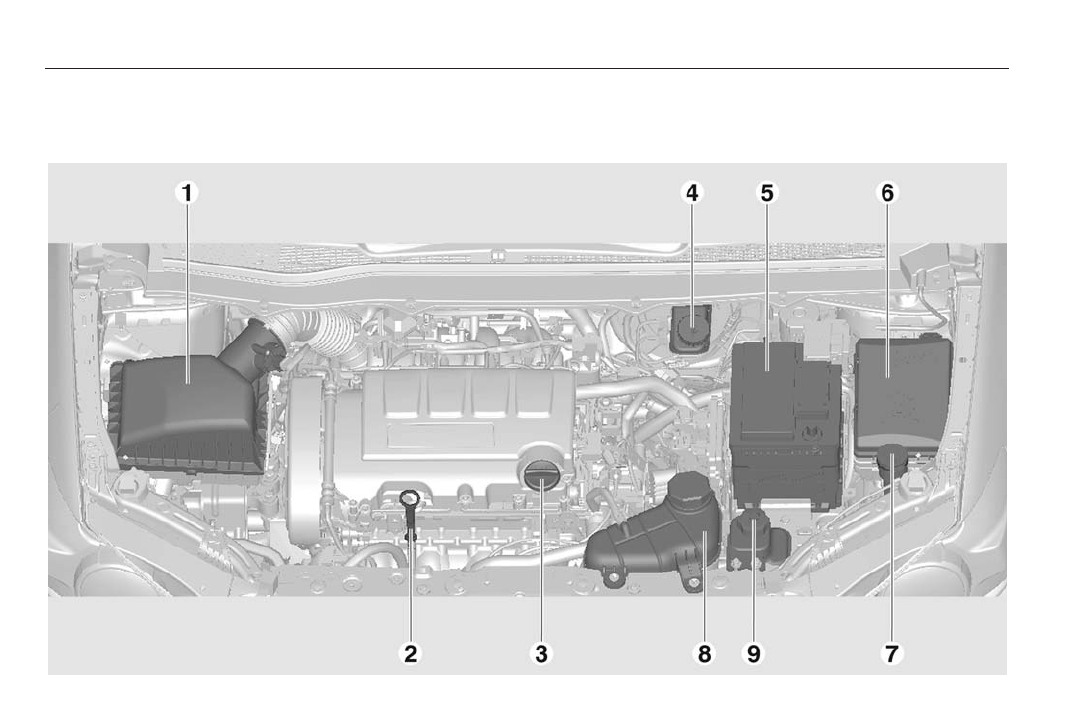 1
4
5
6
2
3
8
9
7