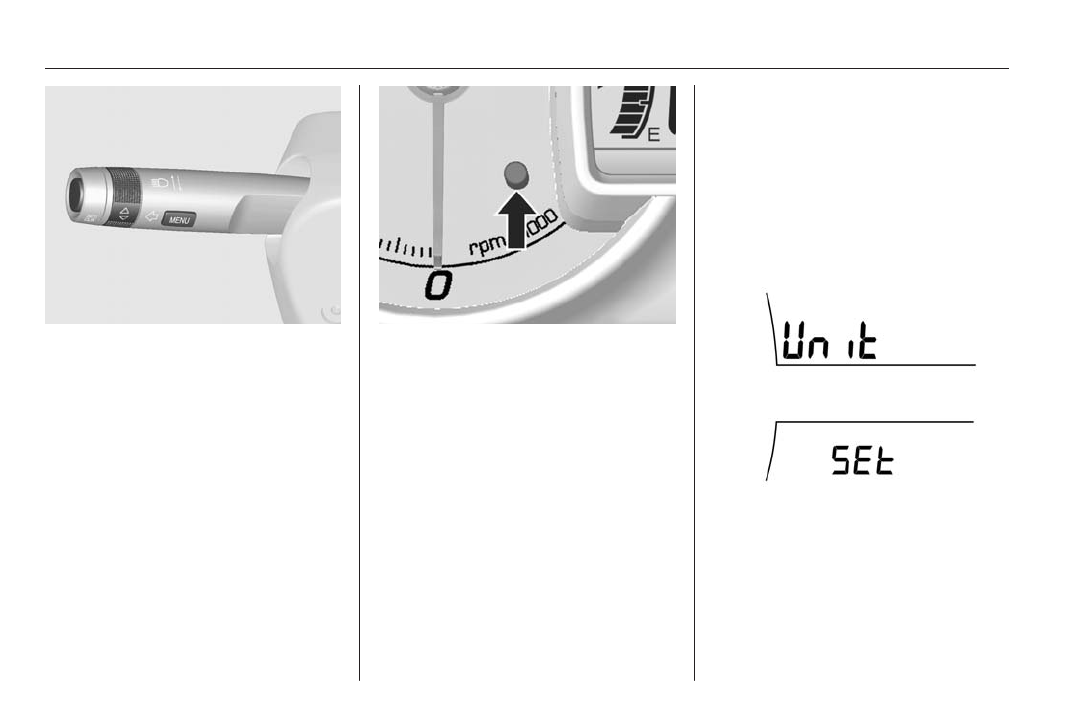 MENU

E

rpm

000

0

Un it

SEt