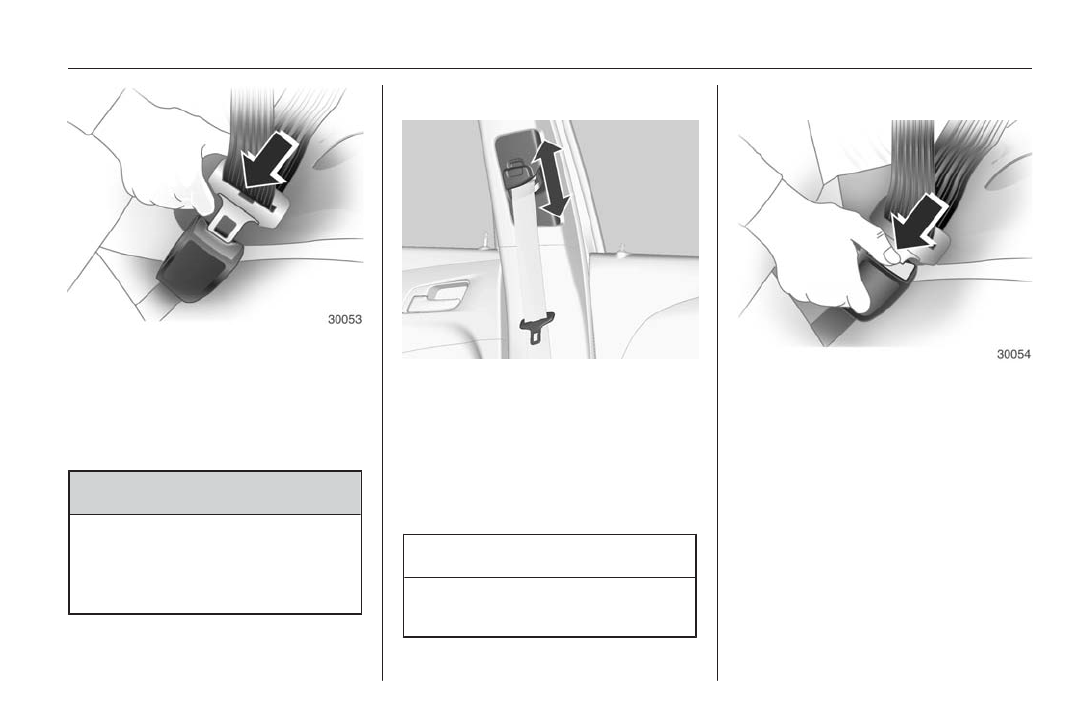 30053

30054