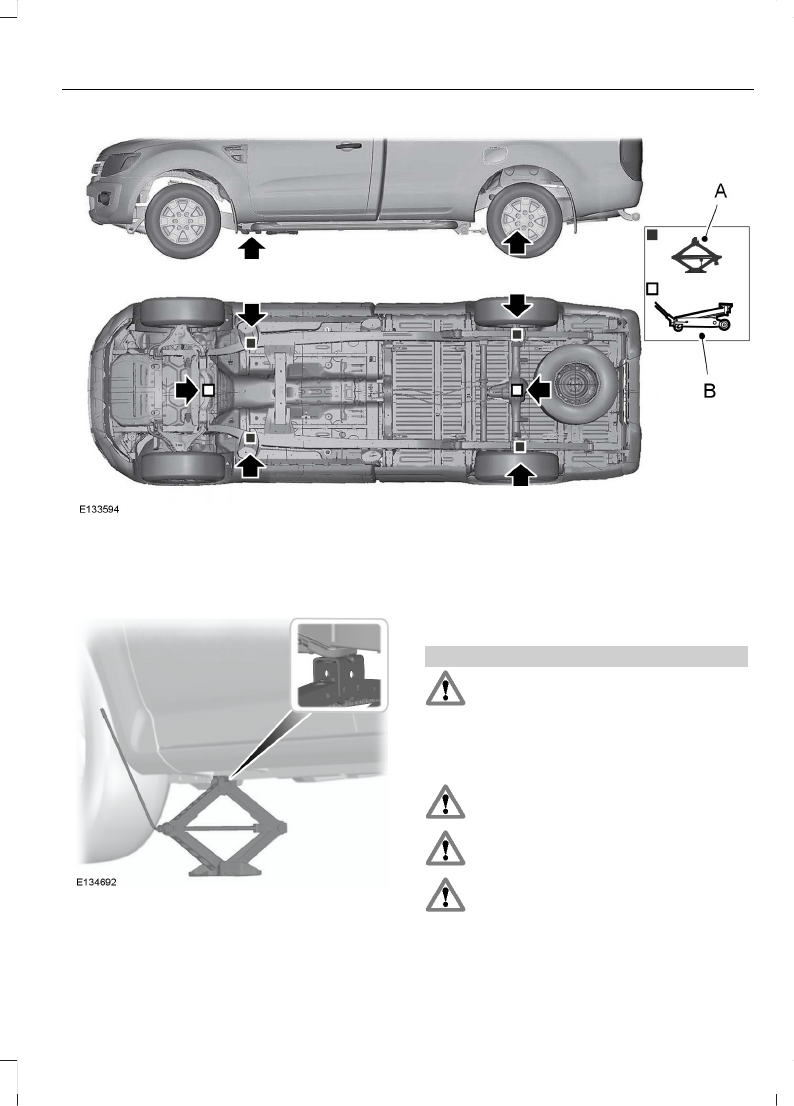 A

B

E133594

E134692