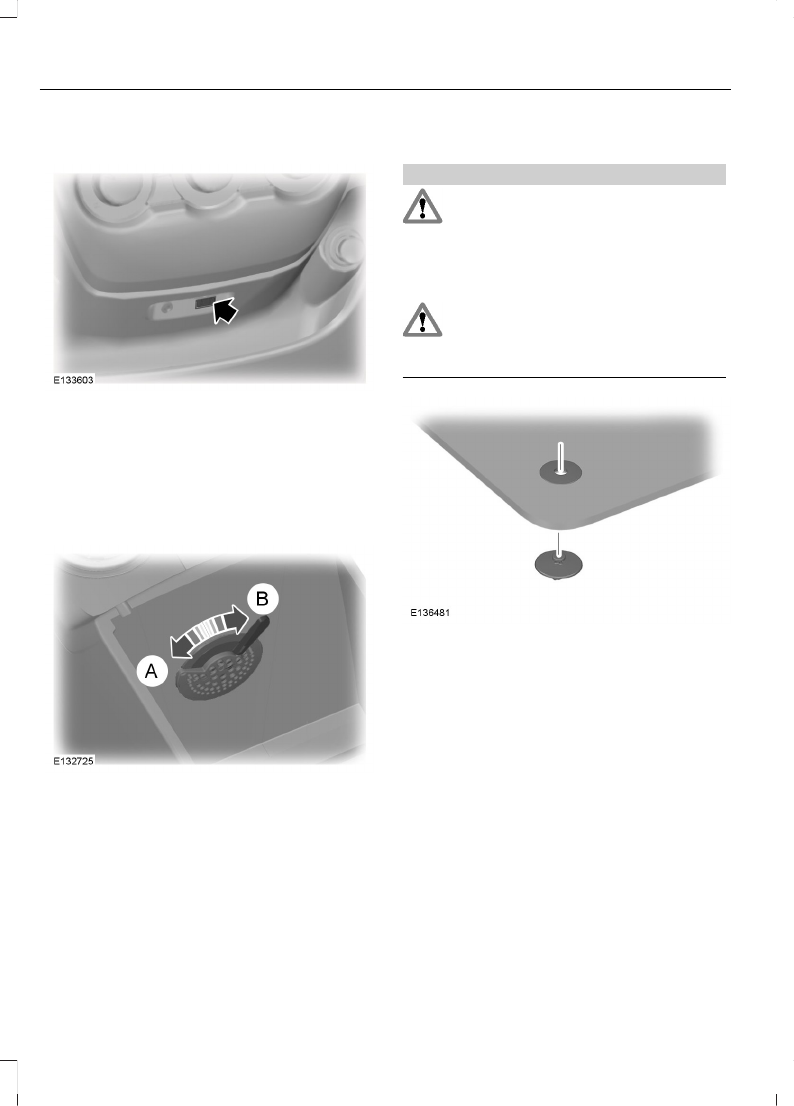 E133603

B

A

E132725

E136481