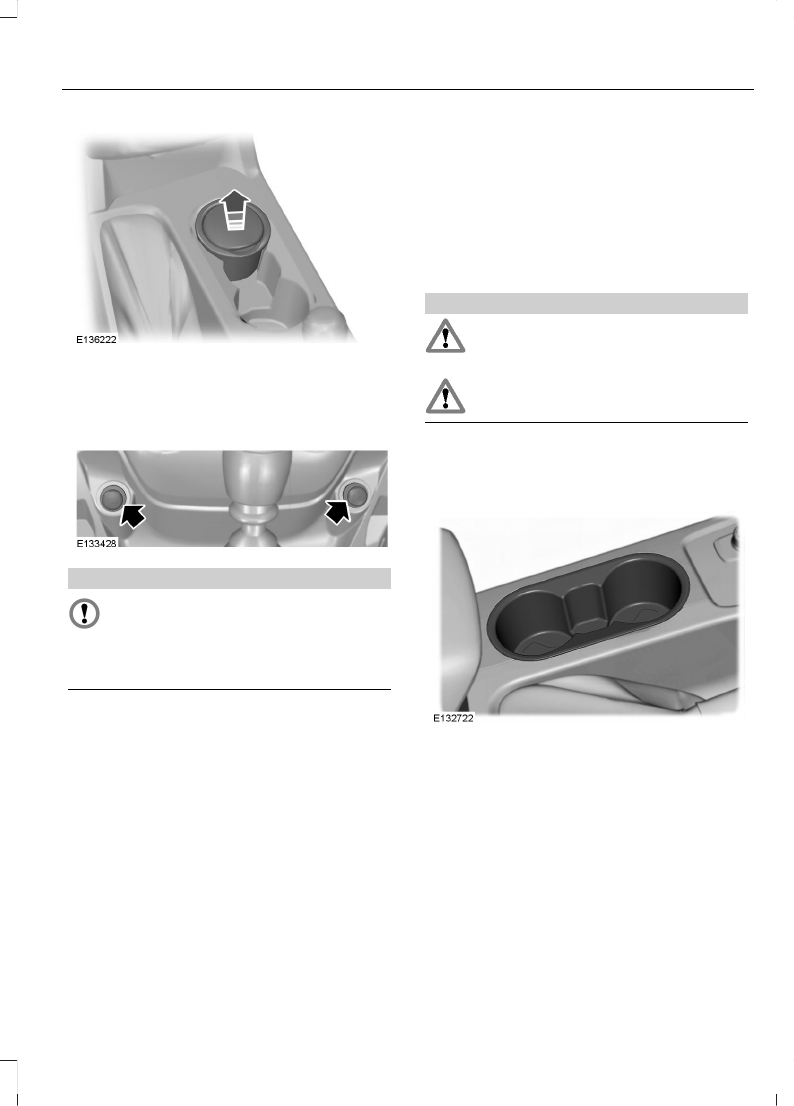 E136222

E133428

E132722