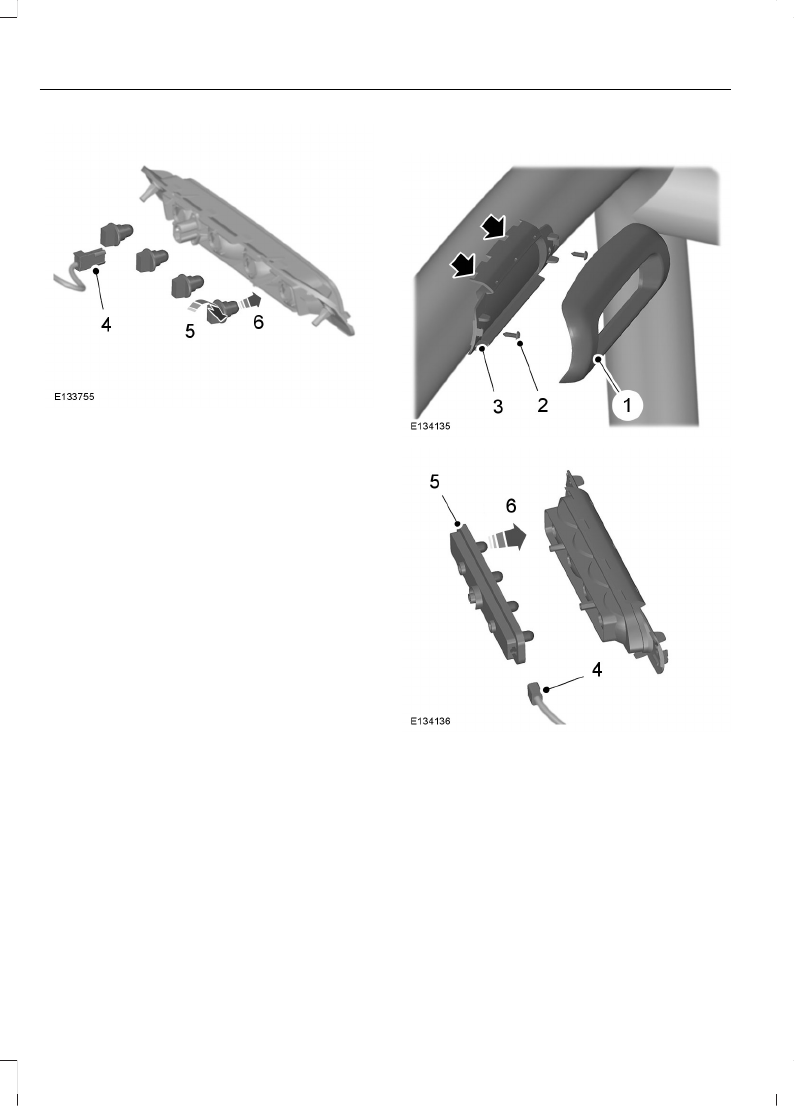 4
5
6
E133755

3
2
1
E134135

5
6
4
E134136