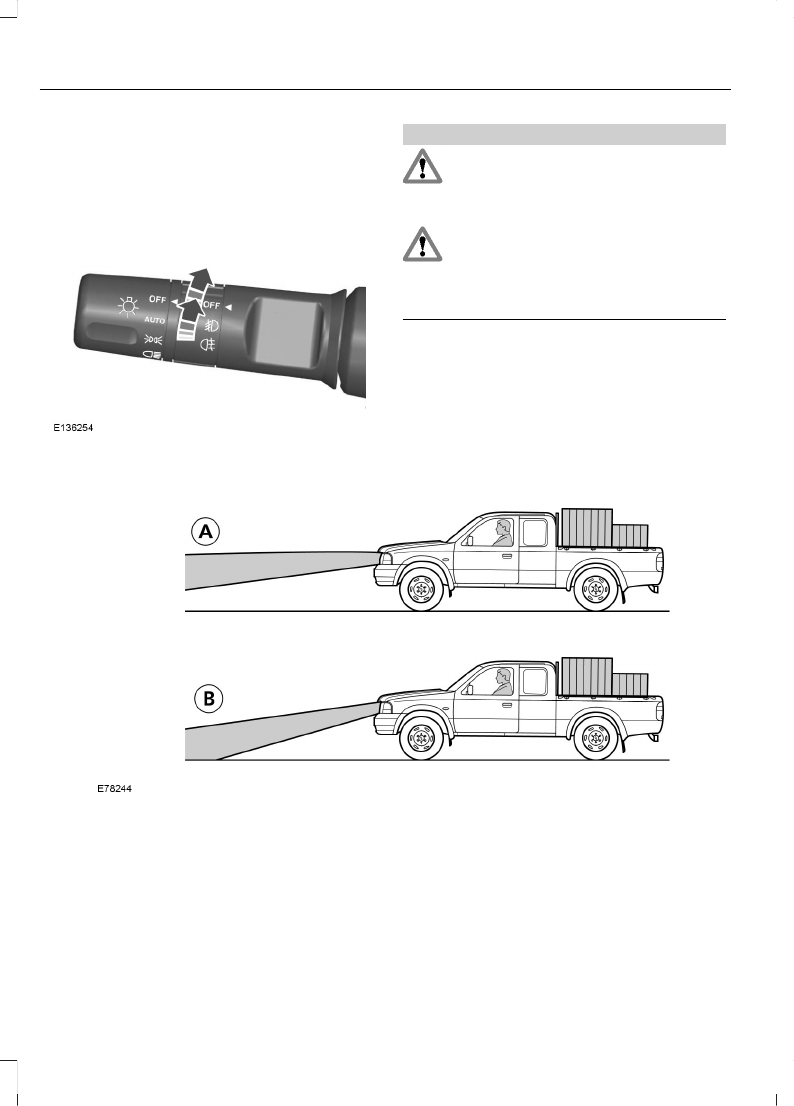 OFF

AUTO

OFF

E136254

A

B

E78244