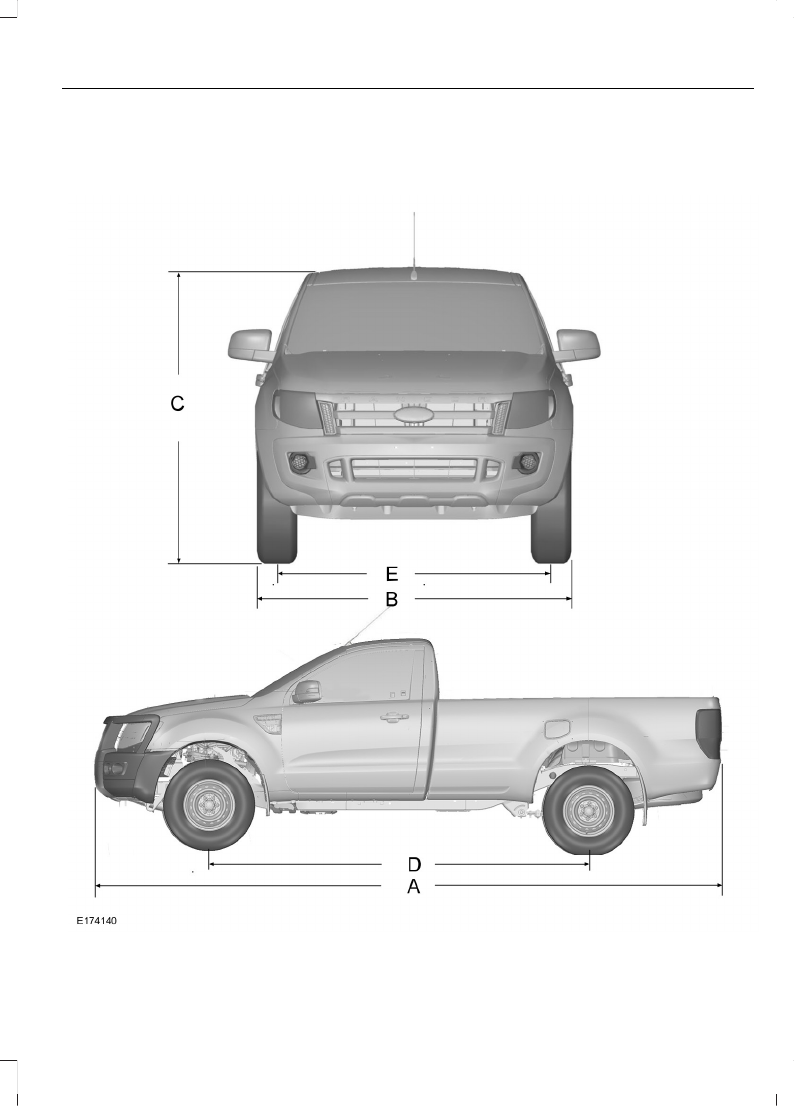 C

E

B

D

A

E174140