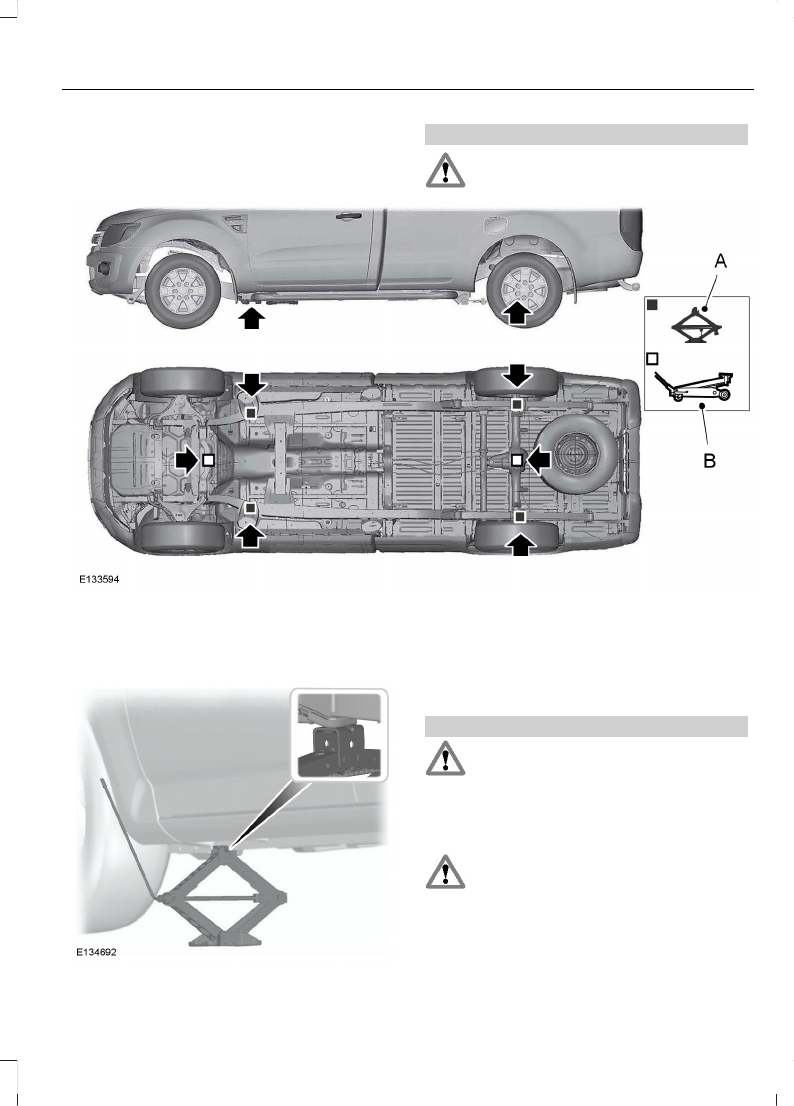 A

B

E133594

E134692