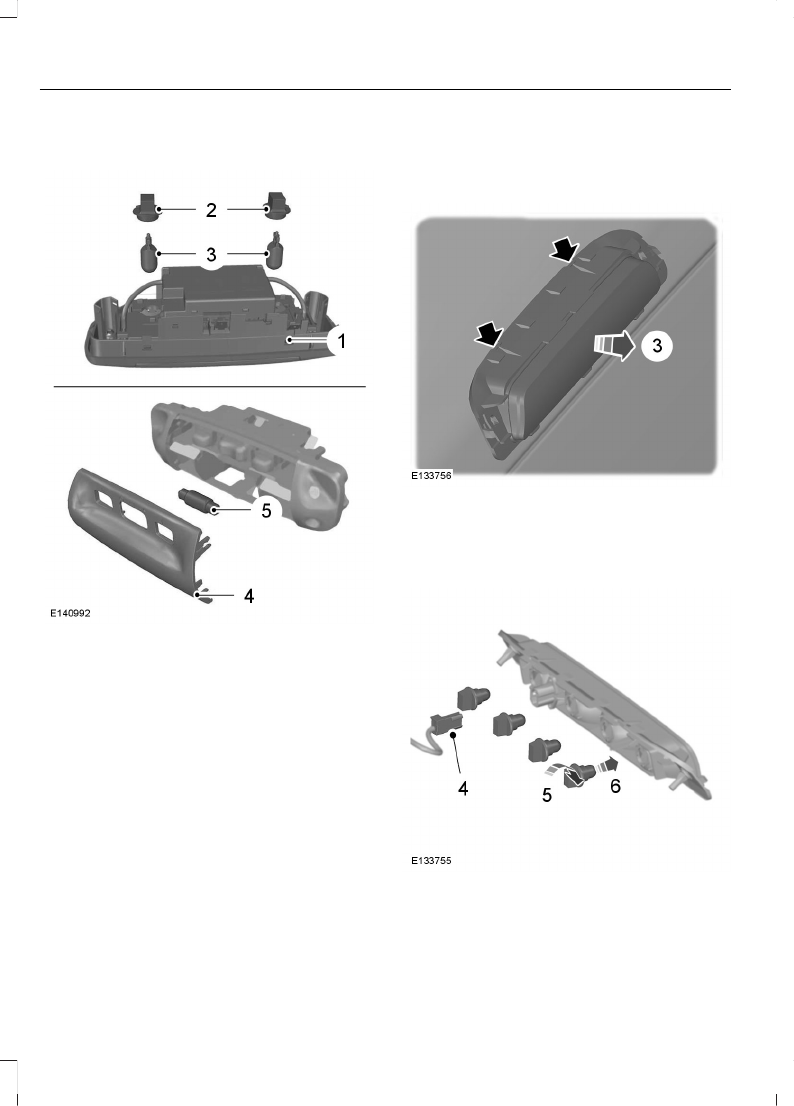 2

3

1

5

4

E140992

3

E133756

4

5

6

E133755