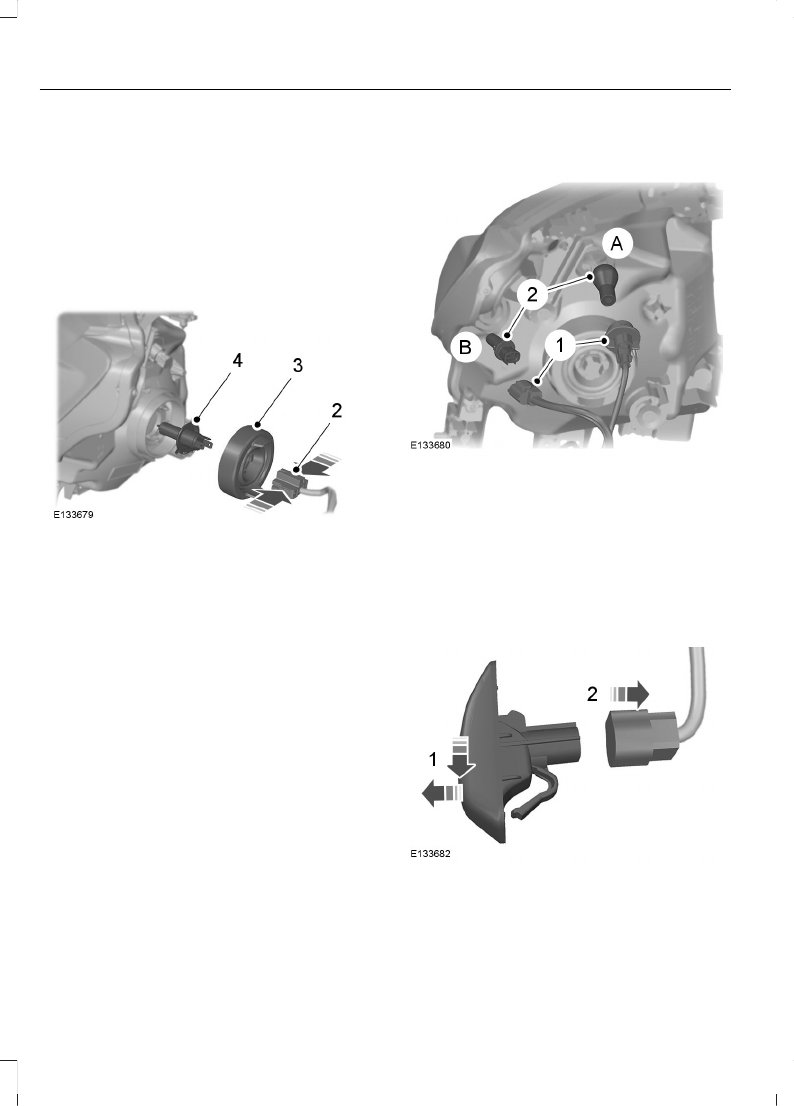 4

3

2

E133679

A

2

B

1

E133680

2

1

E133682