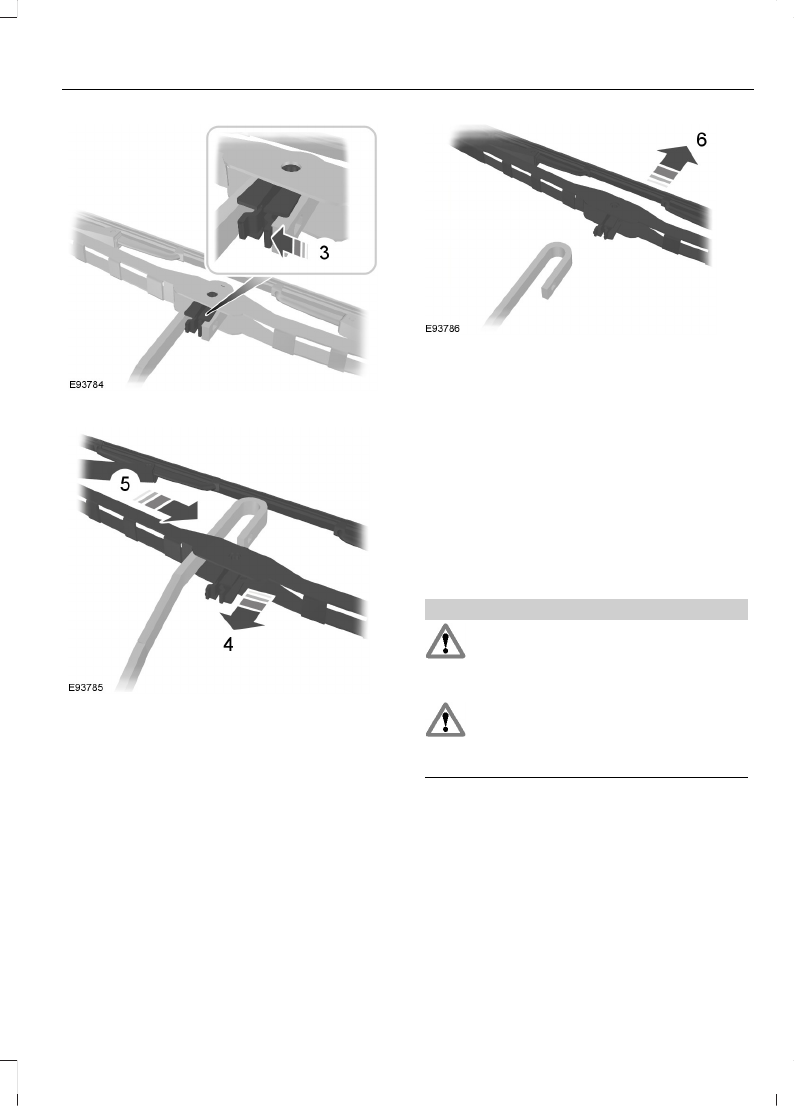 3

E93784

5

4

E93785

6

E93786