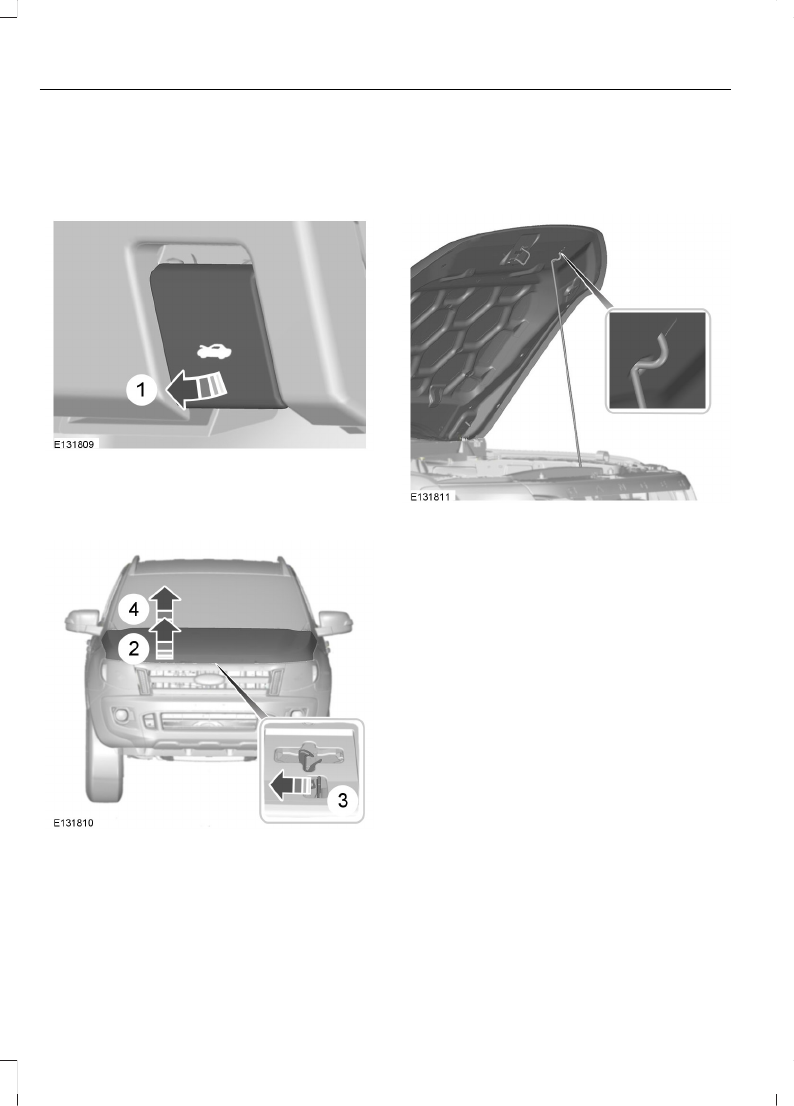 1

E131809

4

2

3

E131810

E131811