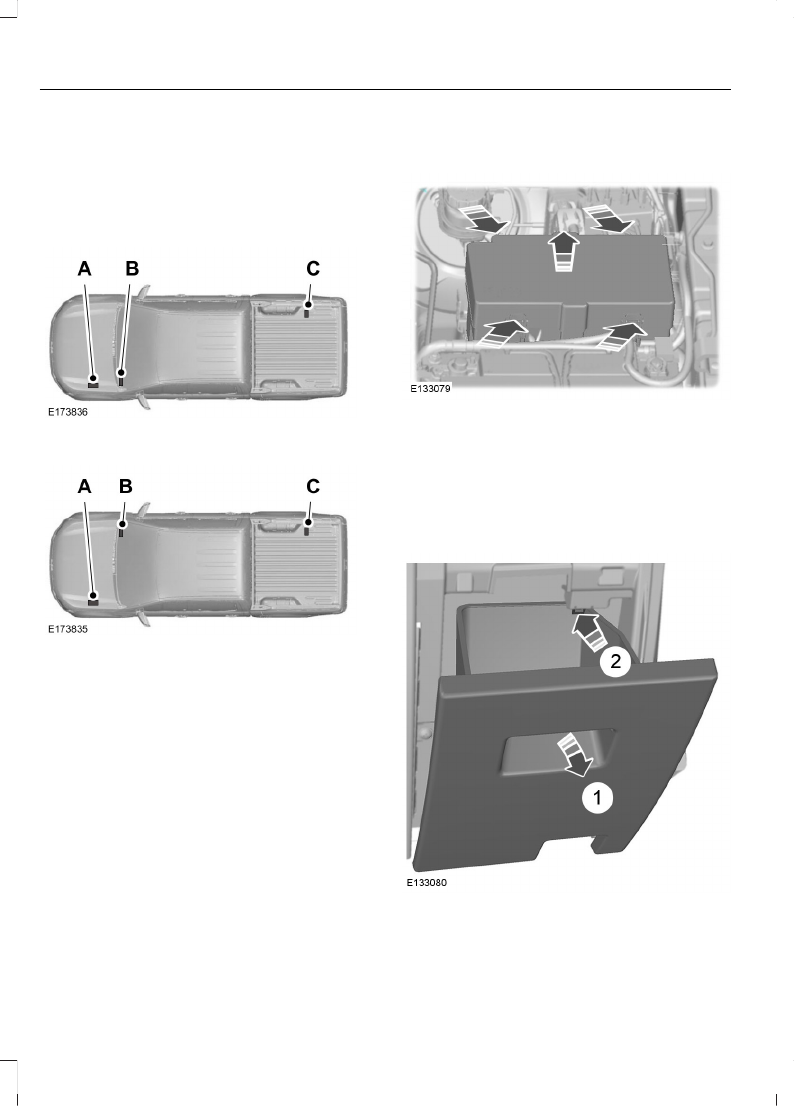 A B C

E173836

A B C

E173835

E133079

2

1

E133080