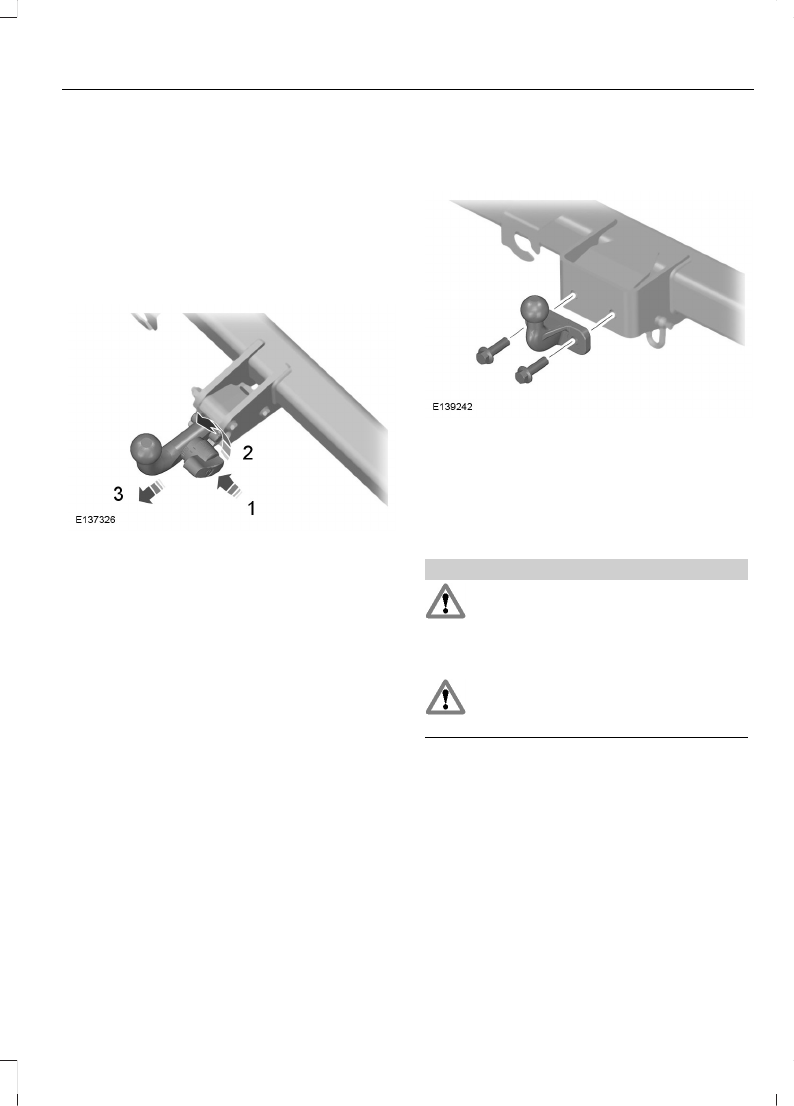 2
3
1
E137326

E139242