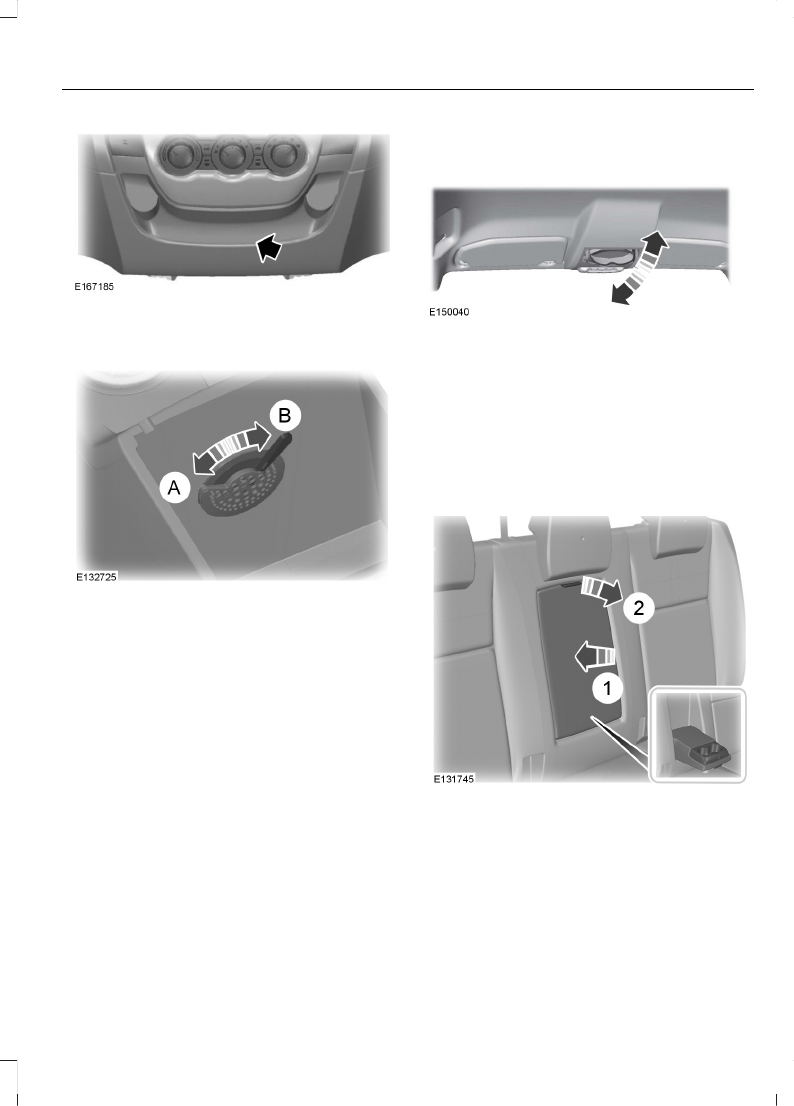 E167185

B

A

E132725

E150040

2

1

E131745