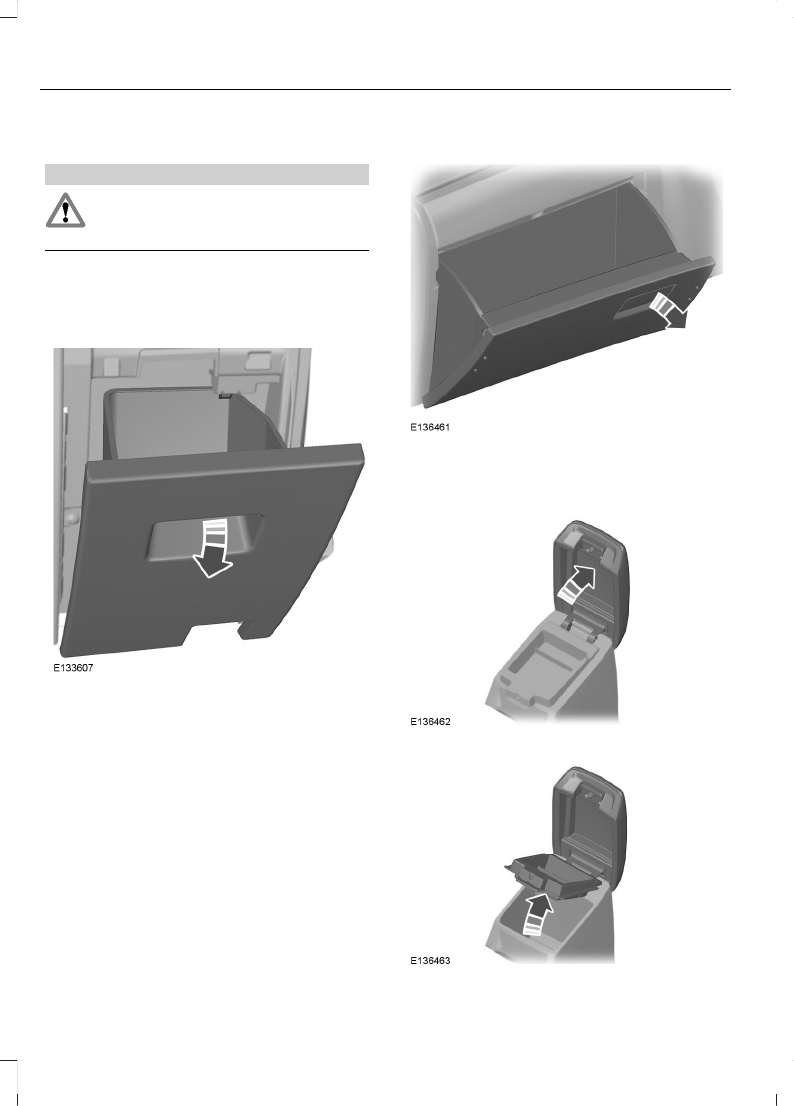 E133607

E136461

E136462

E136463