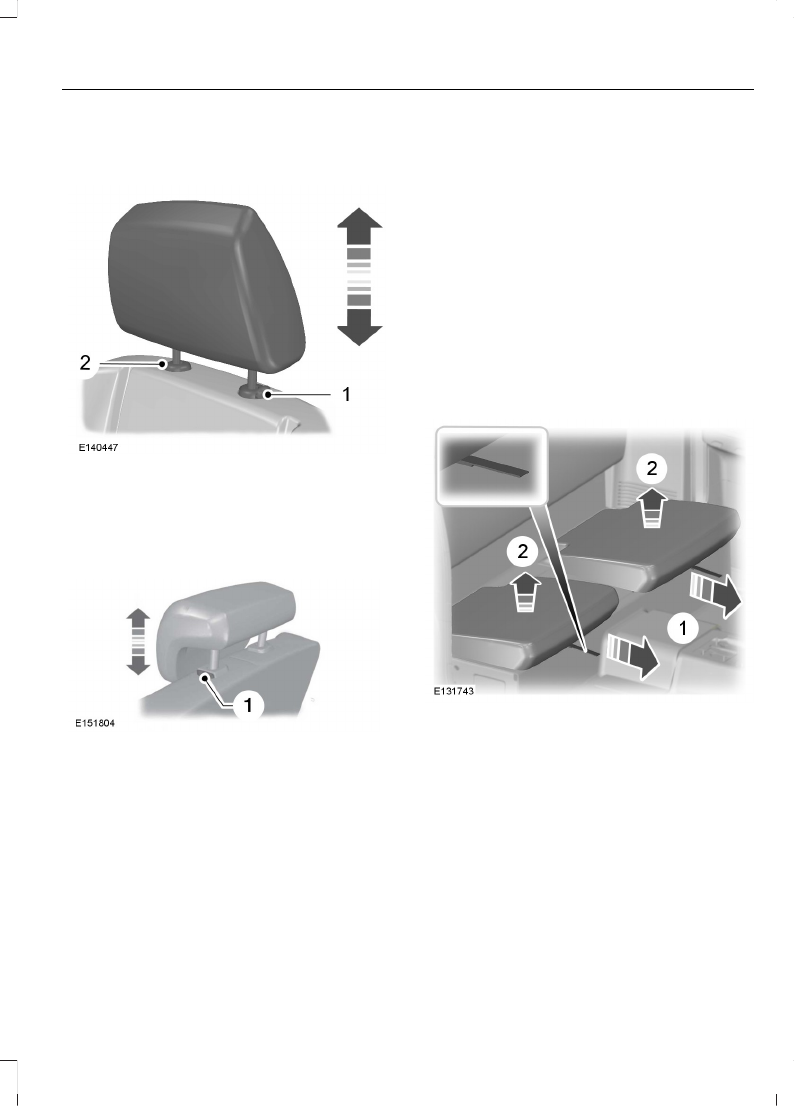 2

1

E140447

1

E151804

2

2

1

E131743