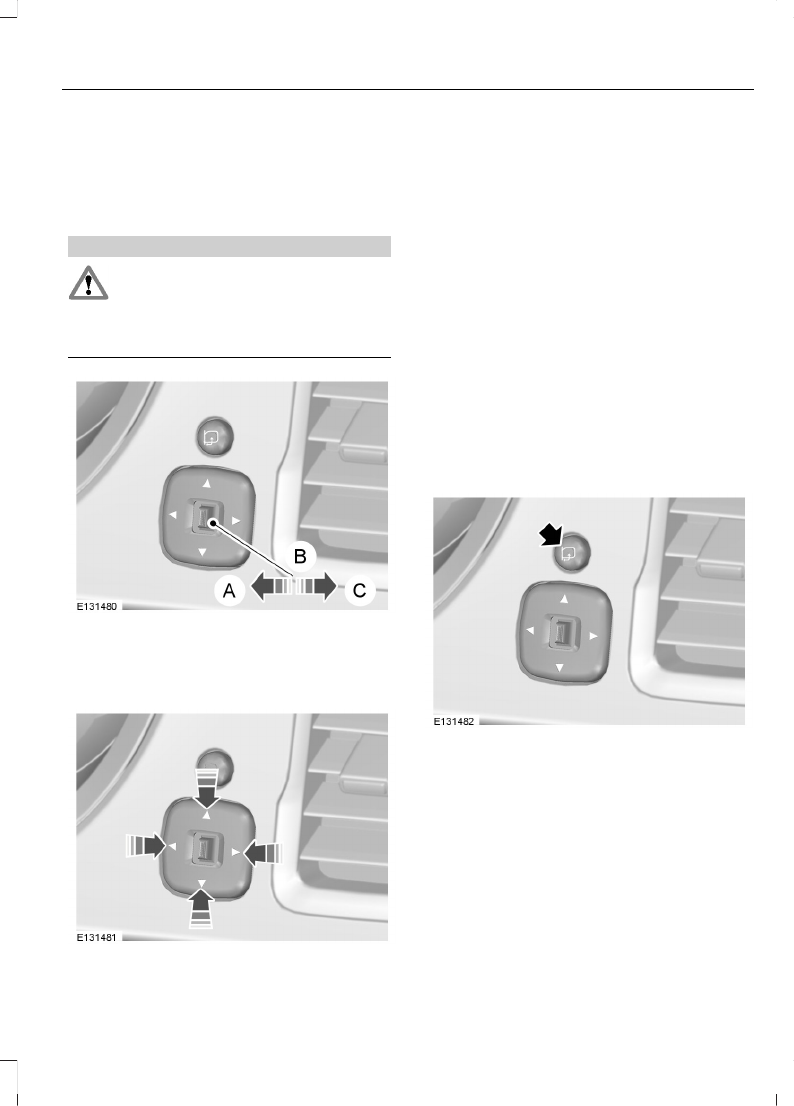 B

A

C

E131480

E131481

E131482