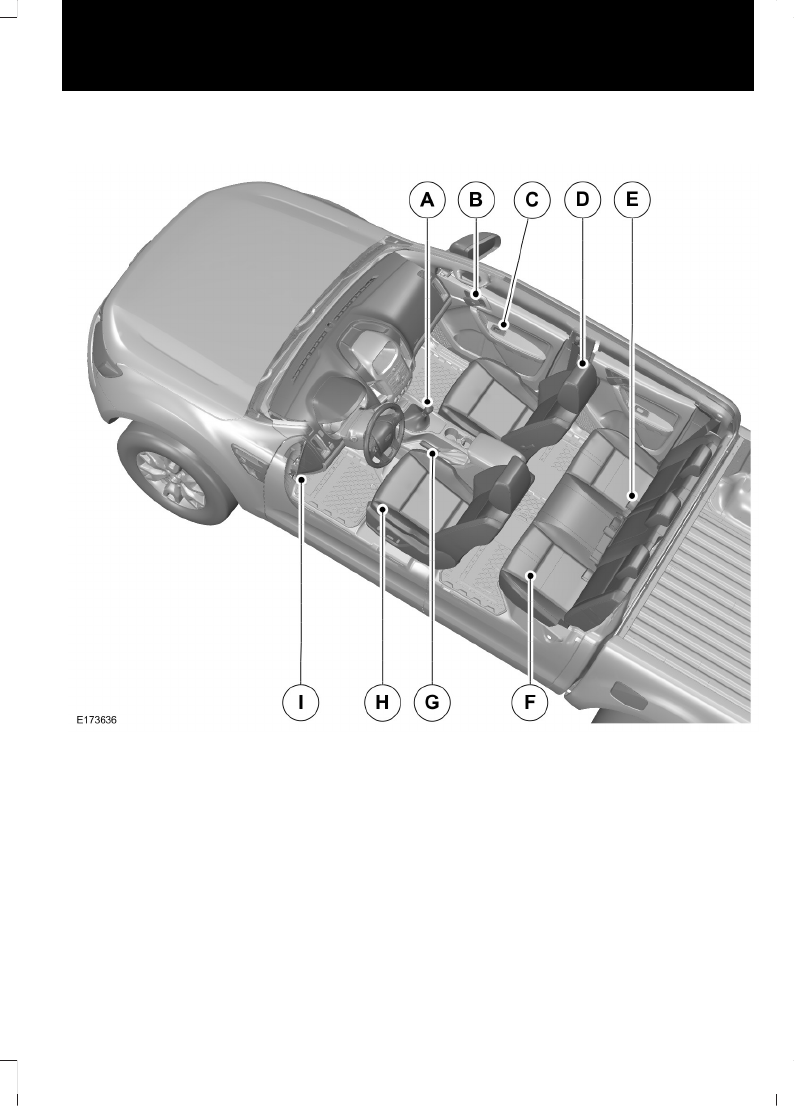 A B C D E

I H G F

E173636