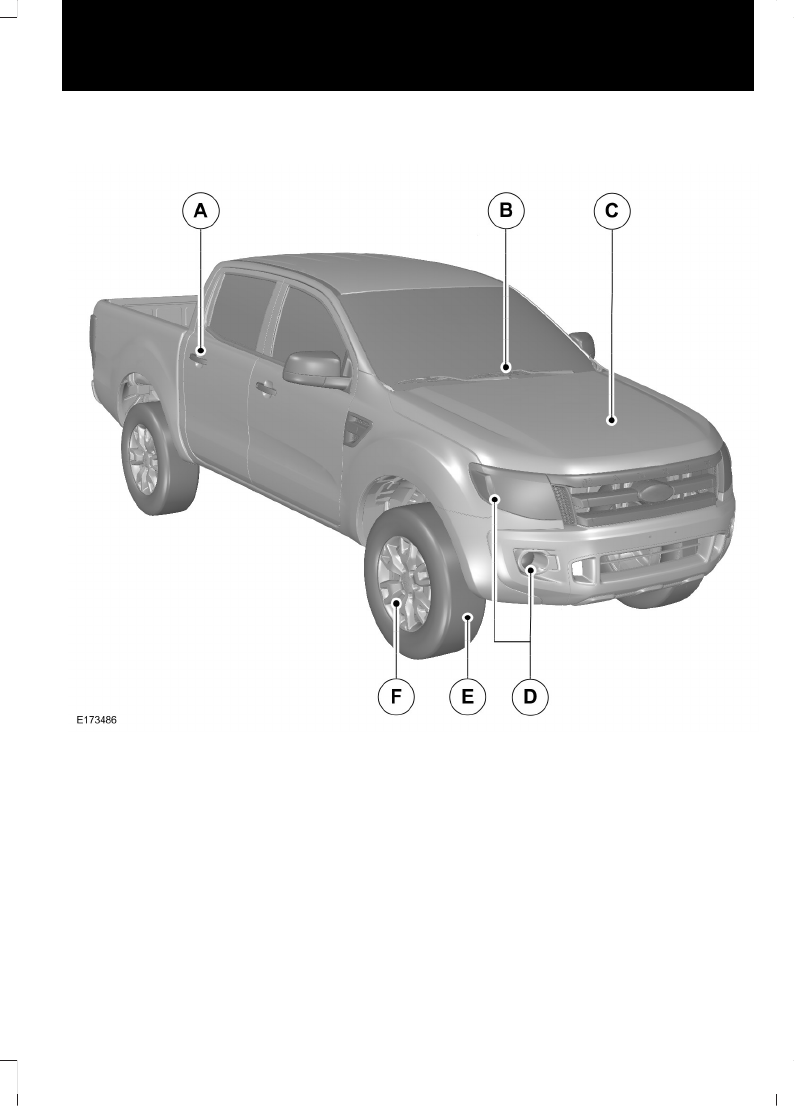 A
B
C
F
E
D
E173486