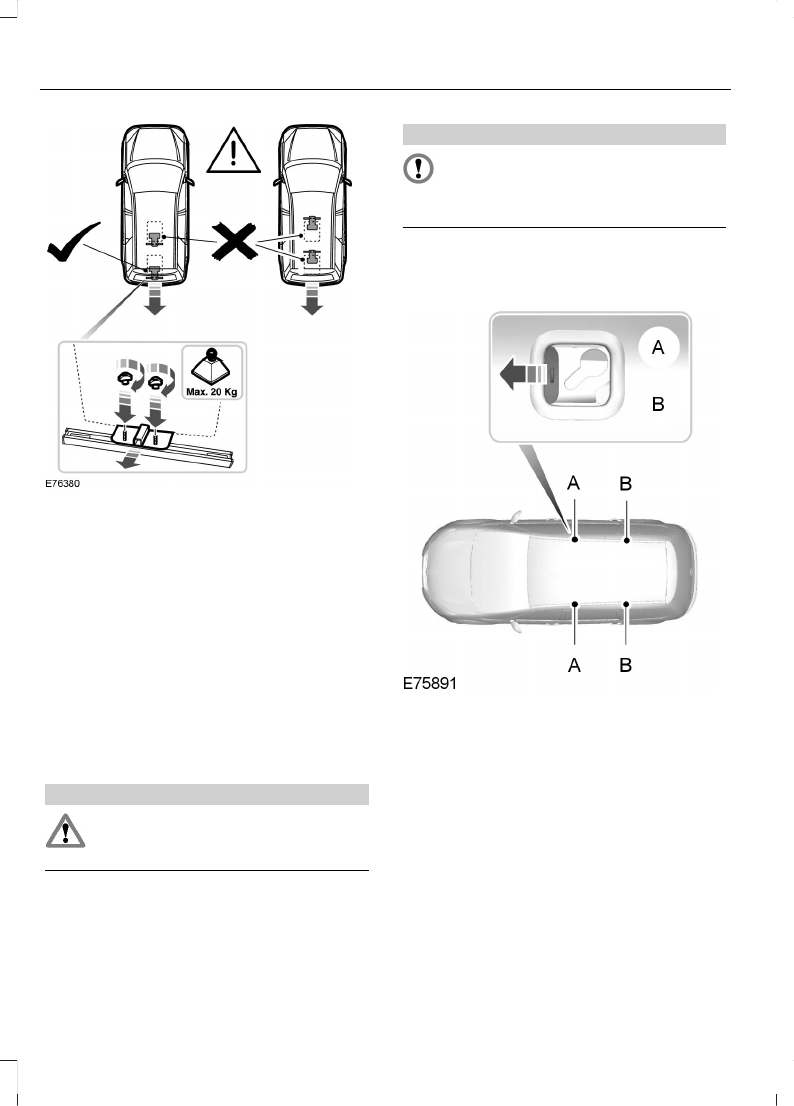 Max. 20 Kg

E76380

A

B

A B

A B

E75891