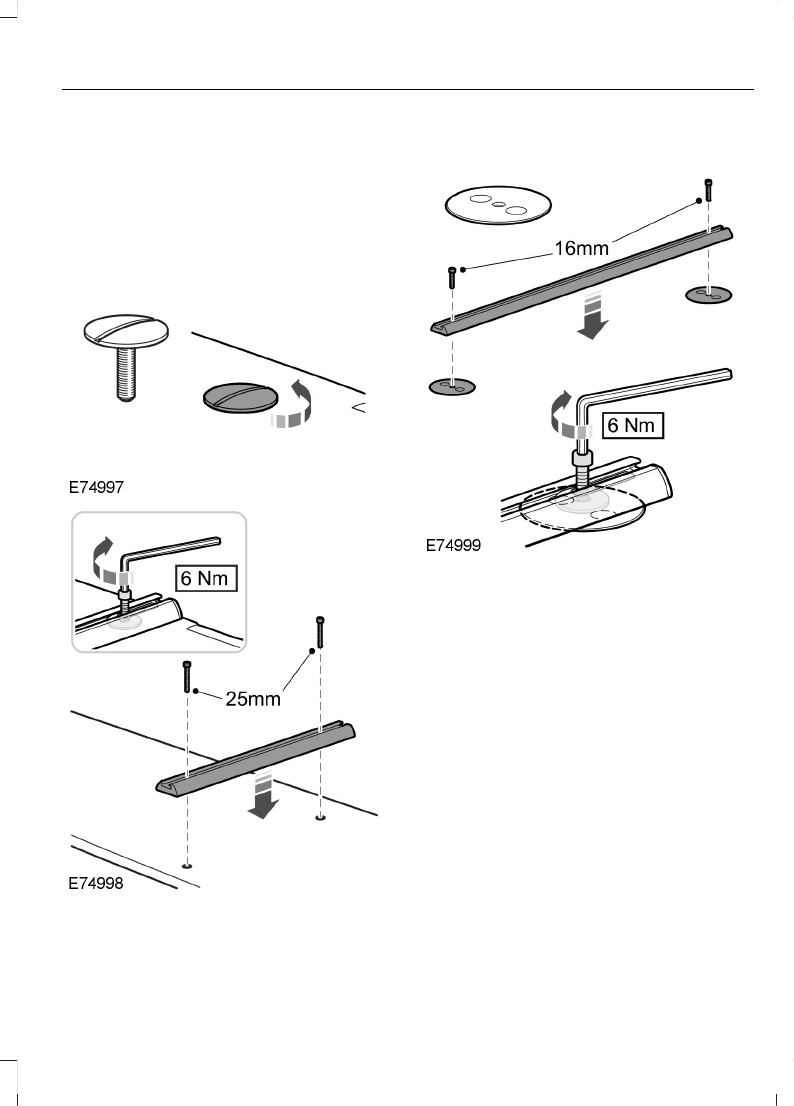 E74997

6 Nm

25mm

E74998

16mm

6 Nm

E74999