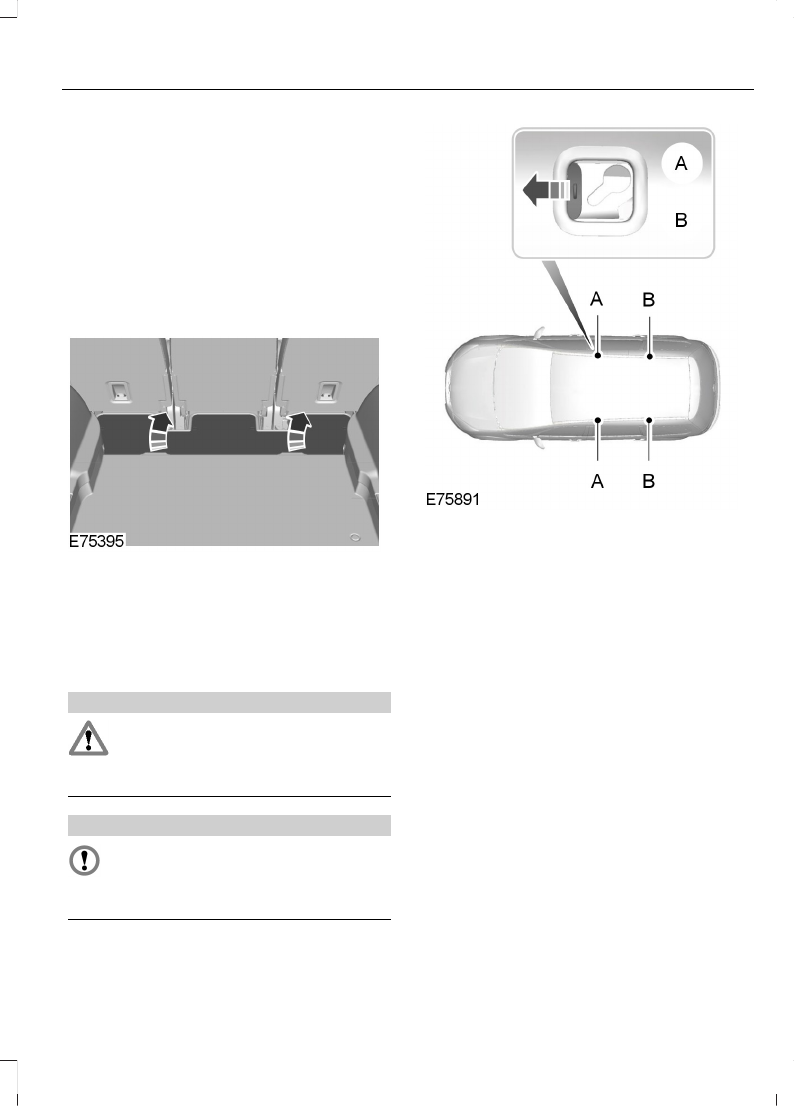 E75395

A

B

A B

A B

E75891