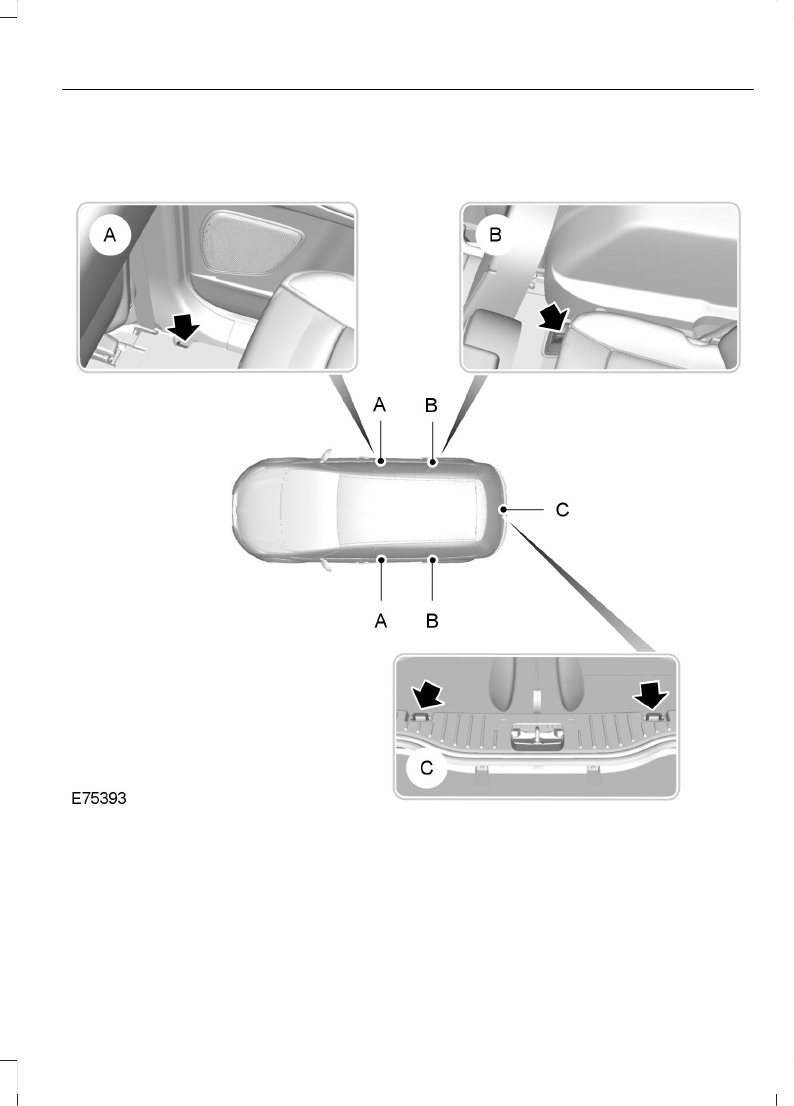 A

B

A B

C

A B

C

E75393