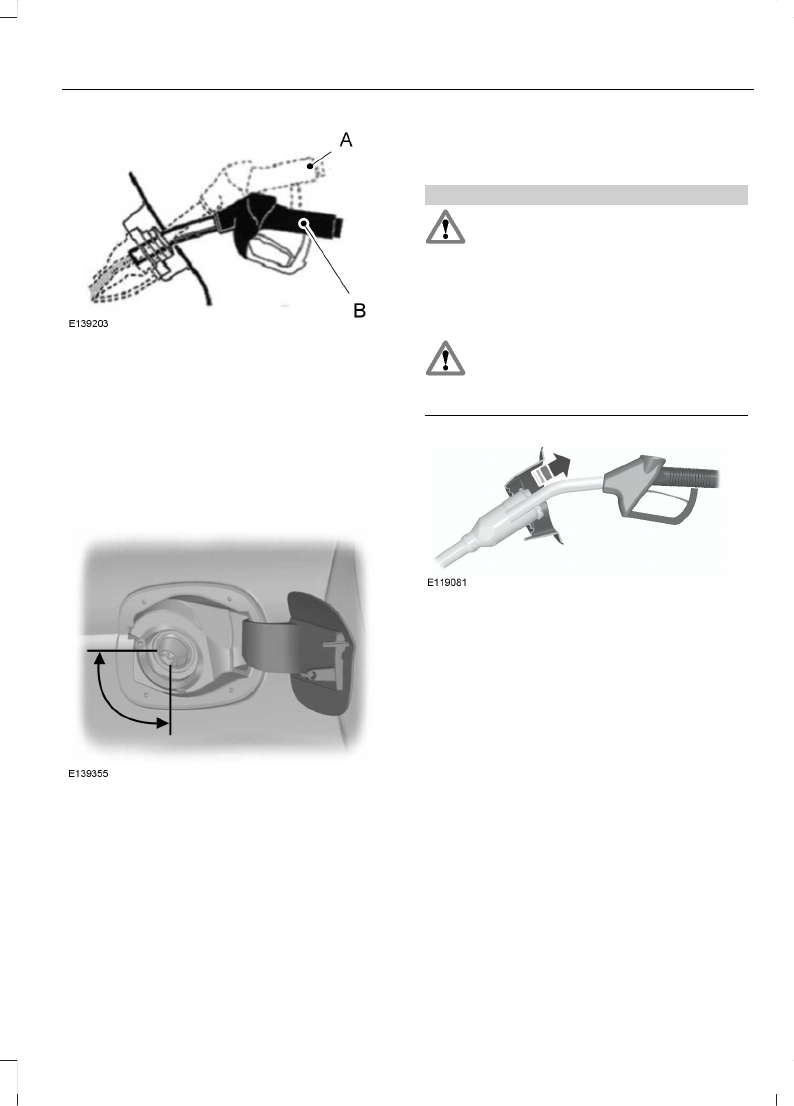 A

B

E139203

E139355

E119081