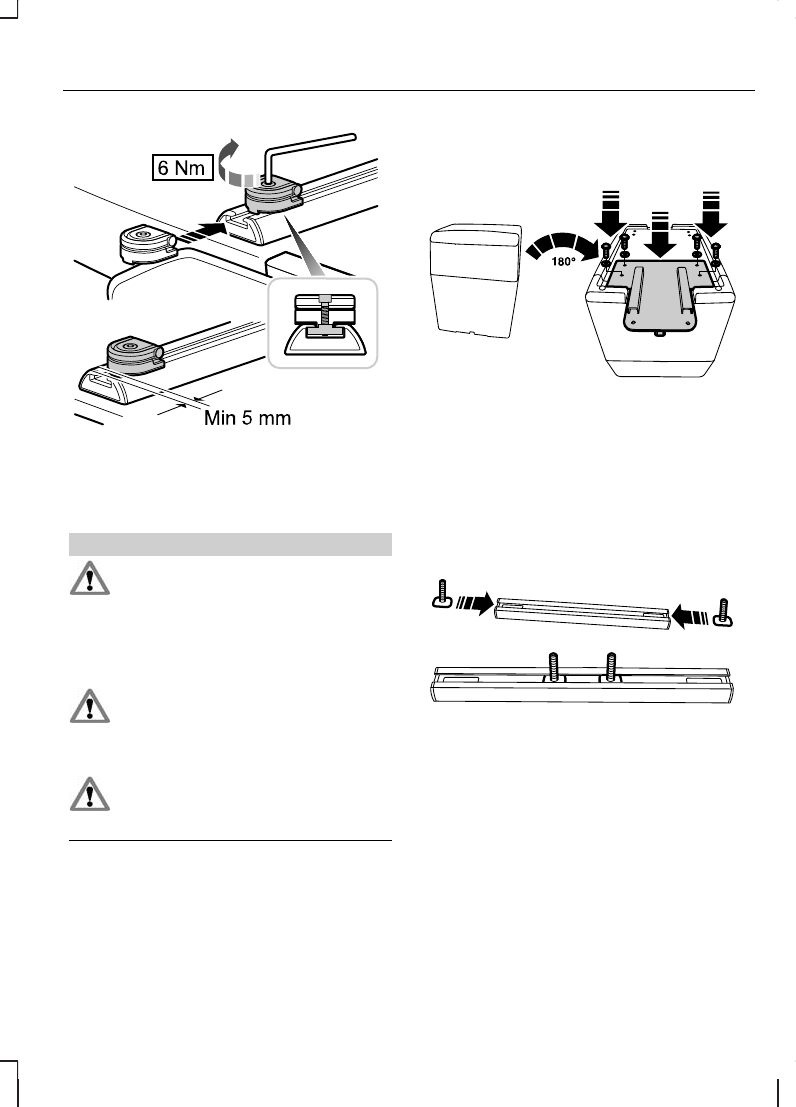 6 Nm

Min 5 mm

180°