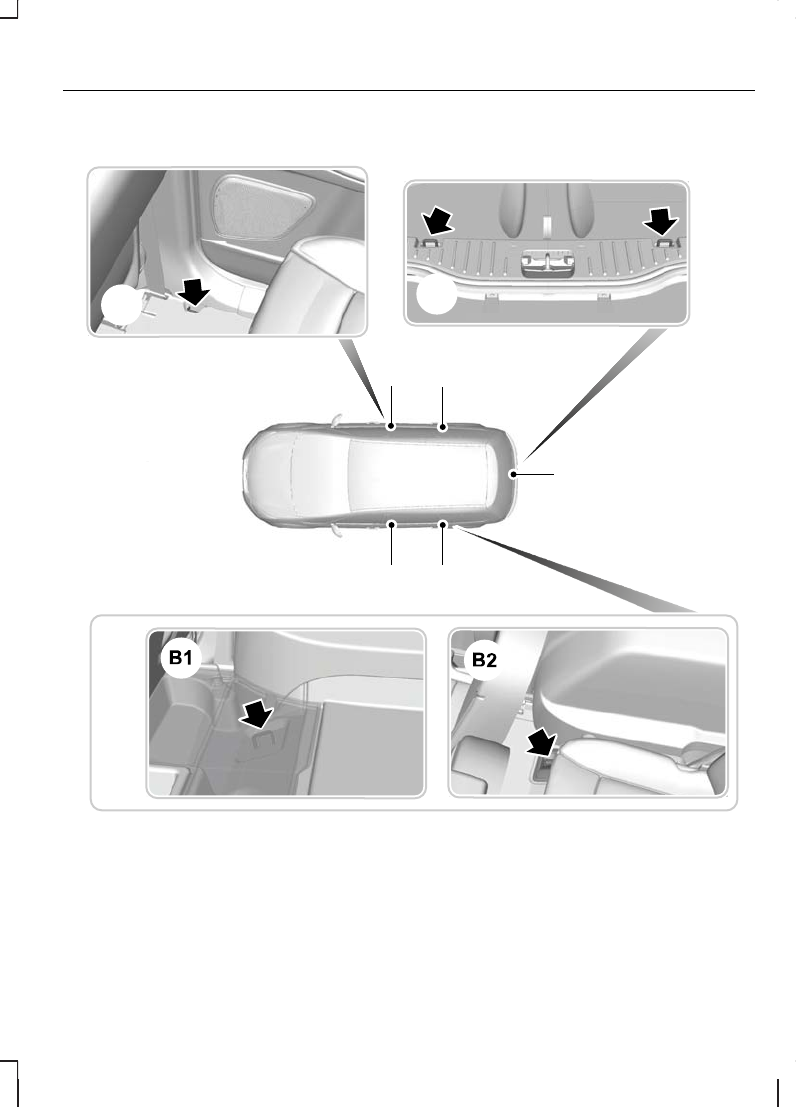 B1

B2