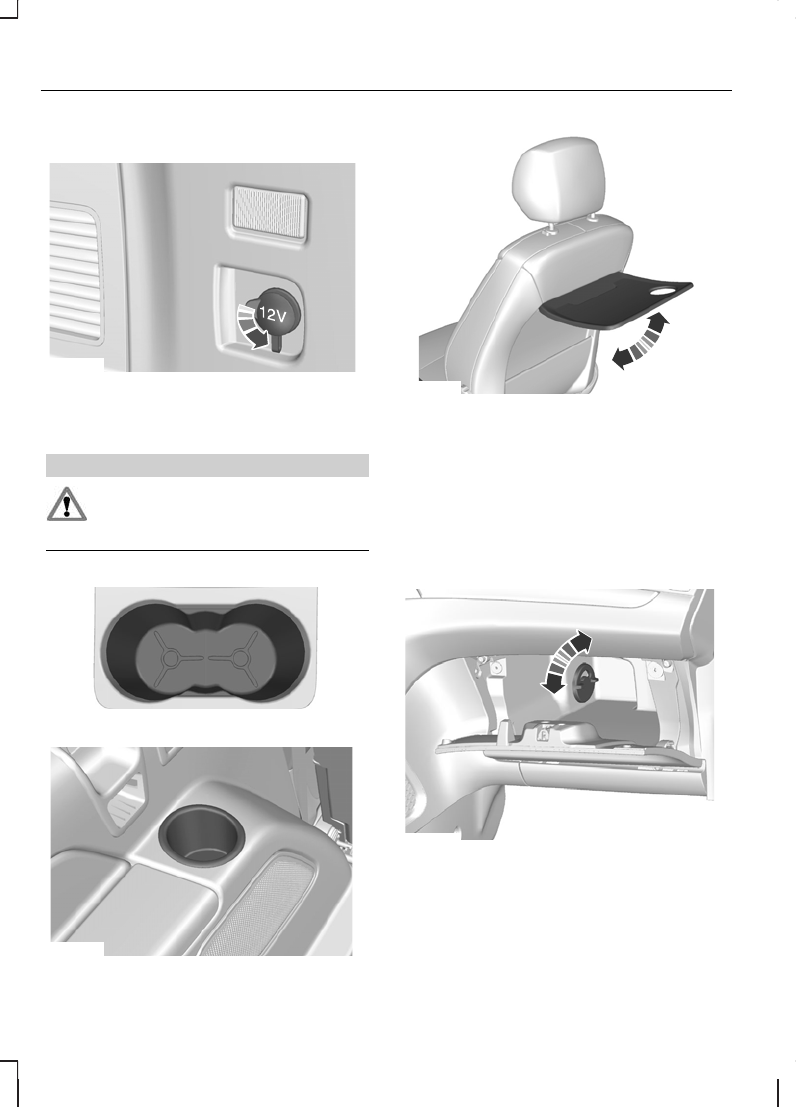 12V