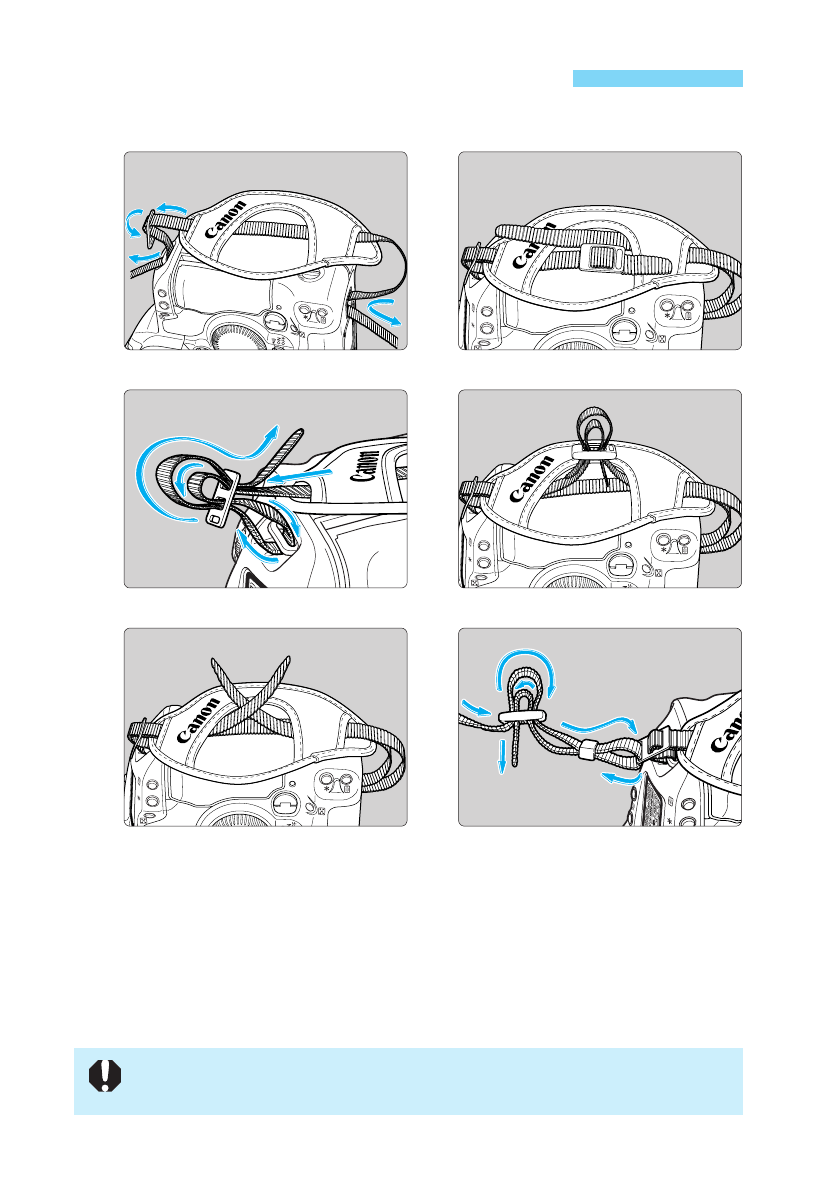 Canon

Canon

Canon

Canon

Canon

Canon