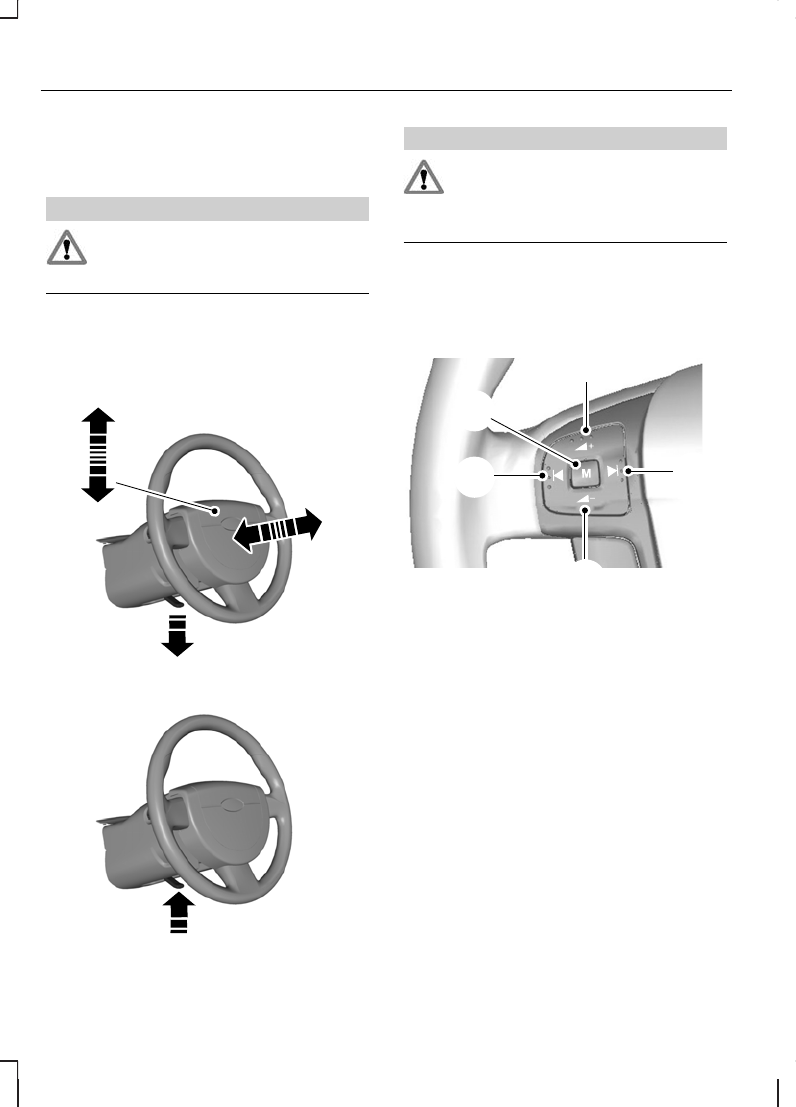 M