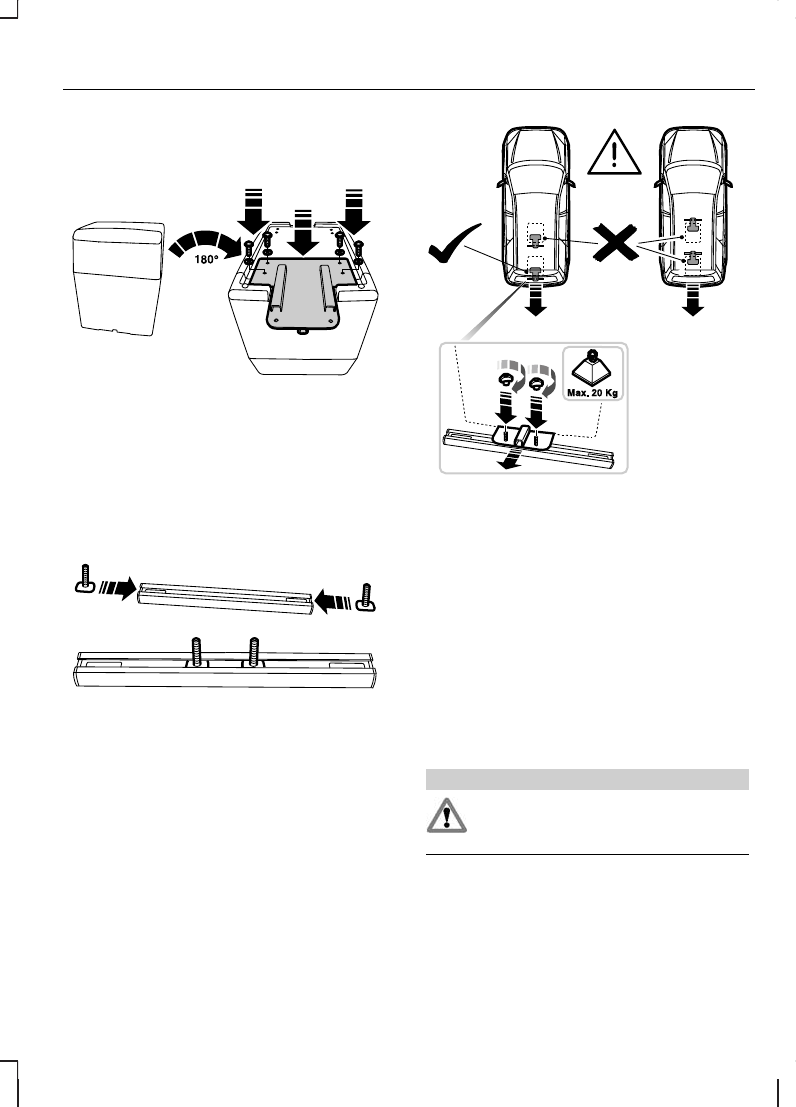 180°

Max. 20 Kg