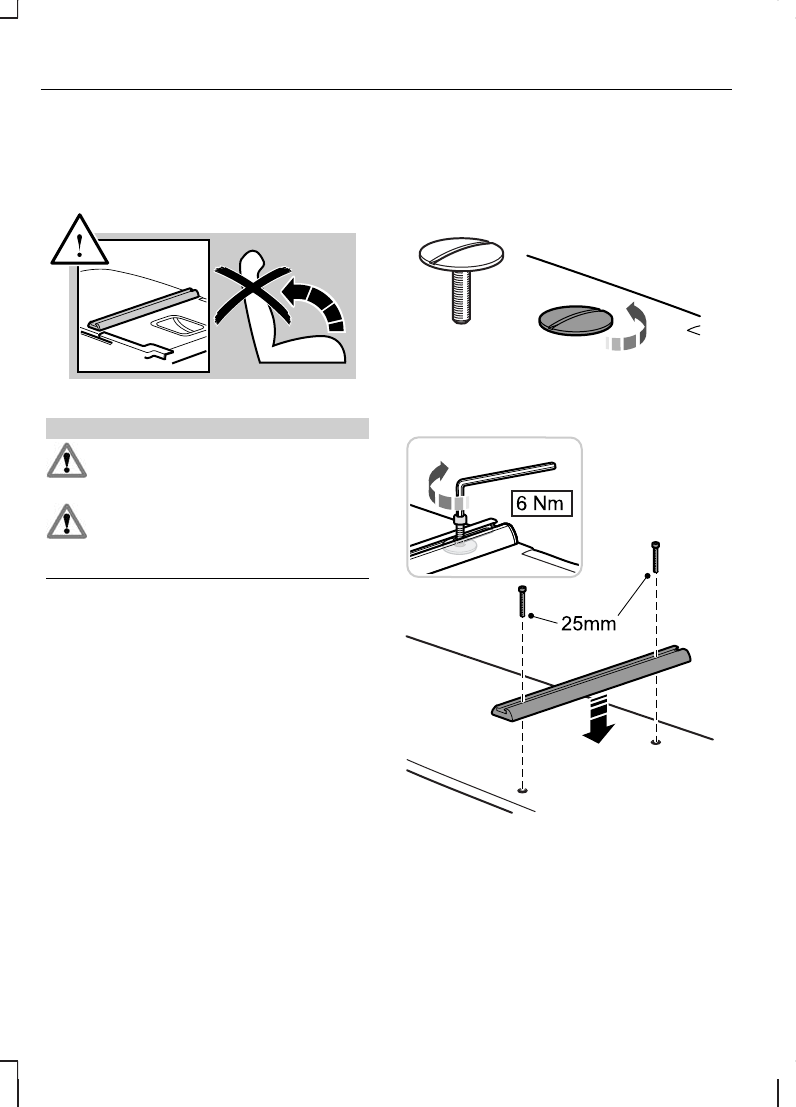 6 Nm

25mm