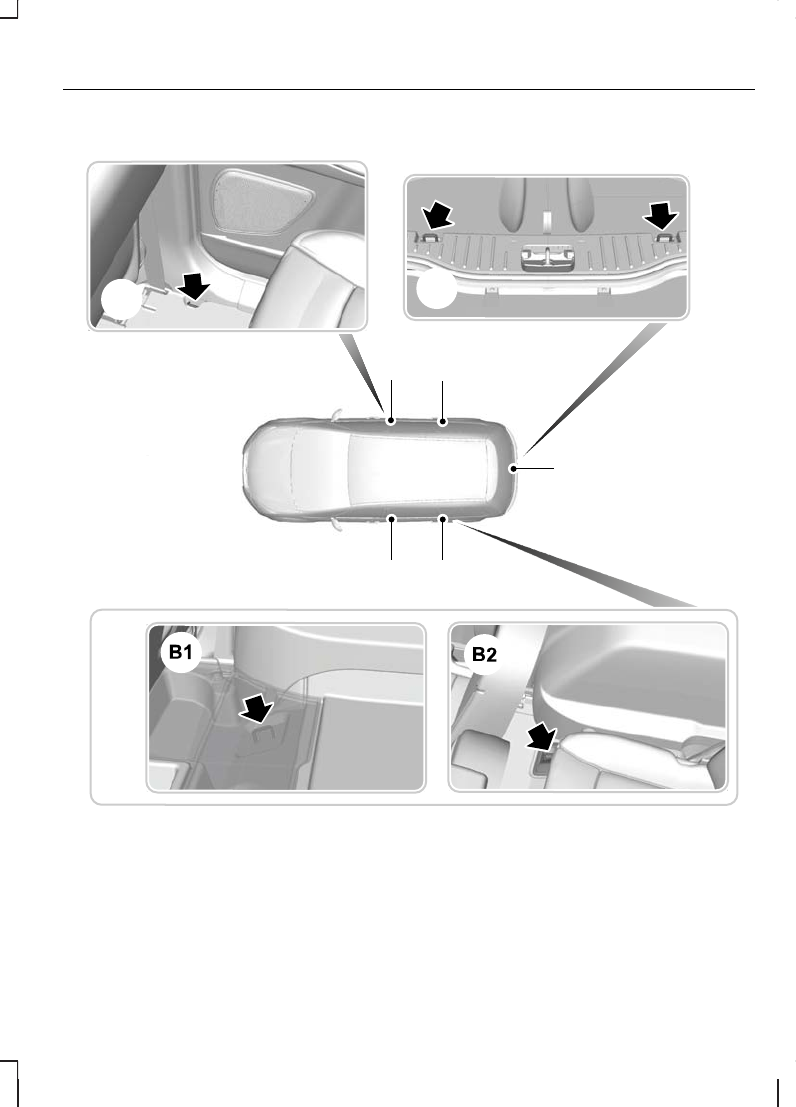 B1

B2