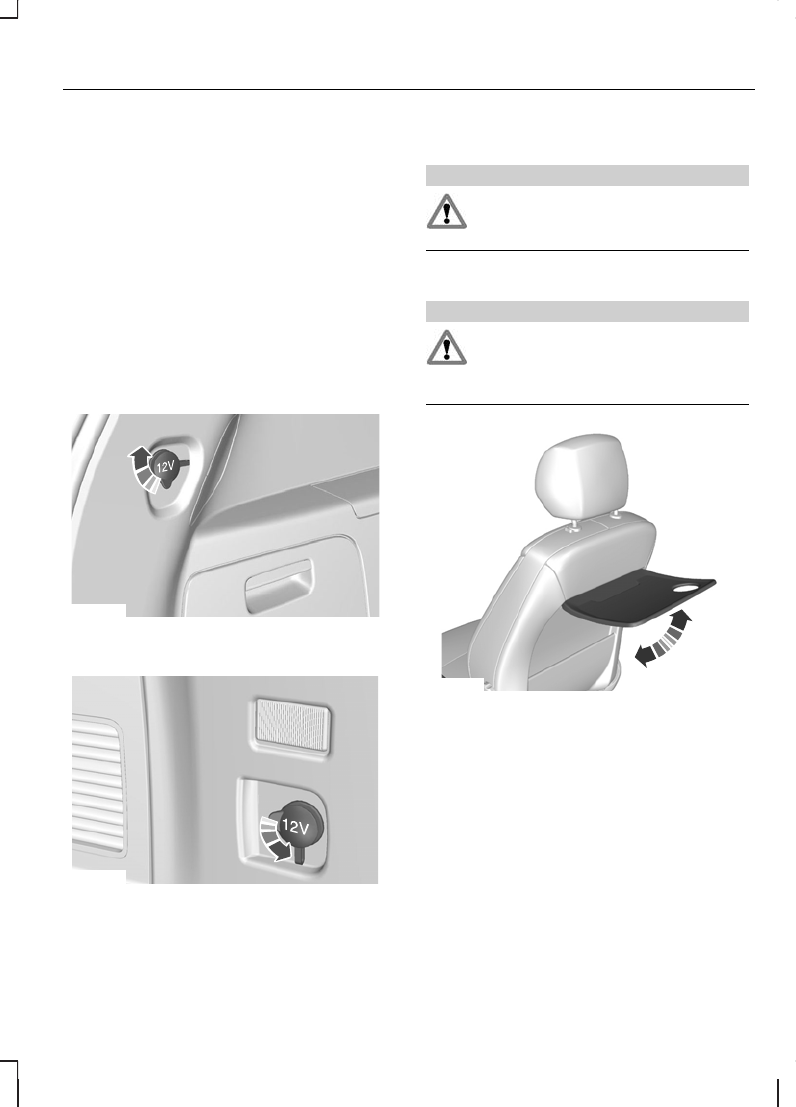 12V

12V