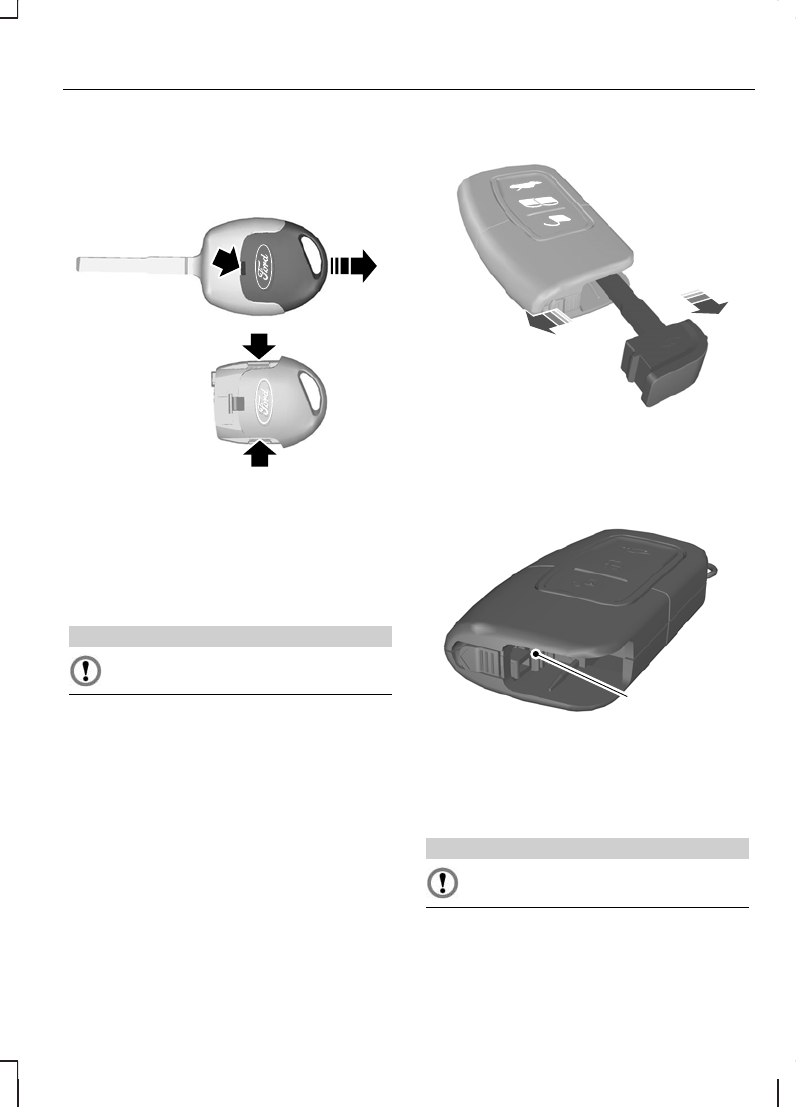 Ford
Ford