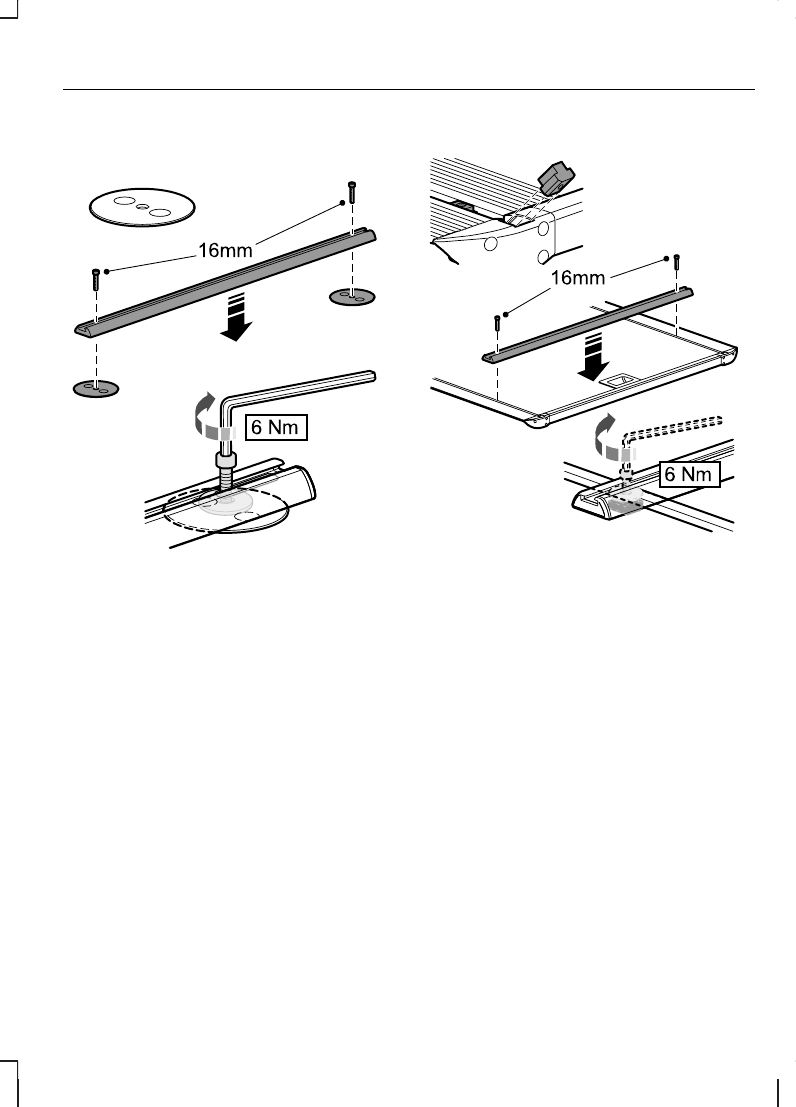 16mm

6 Nm

16mm

6 Nm