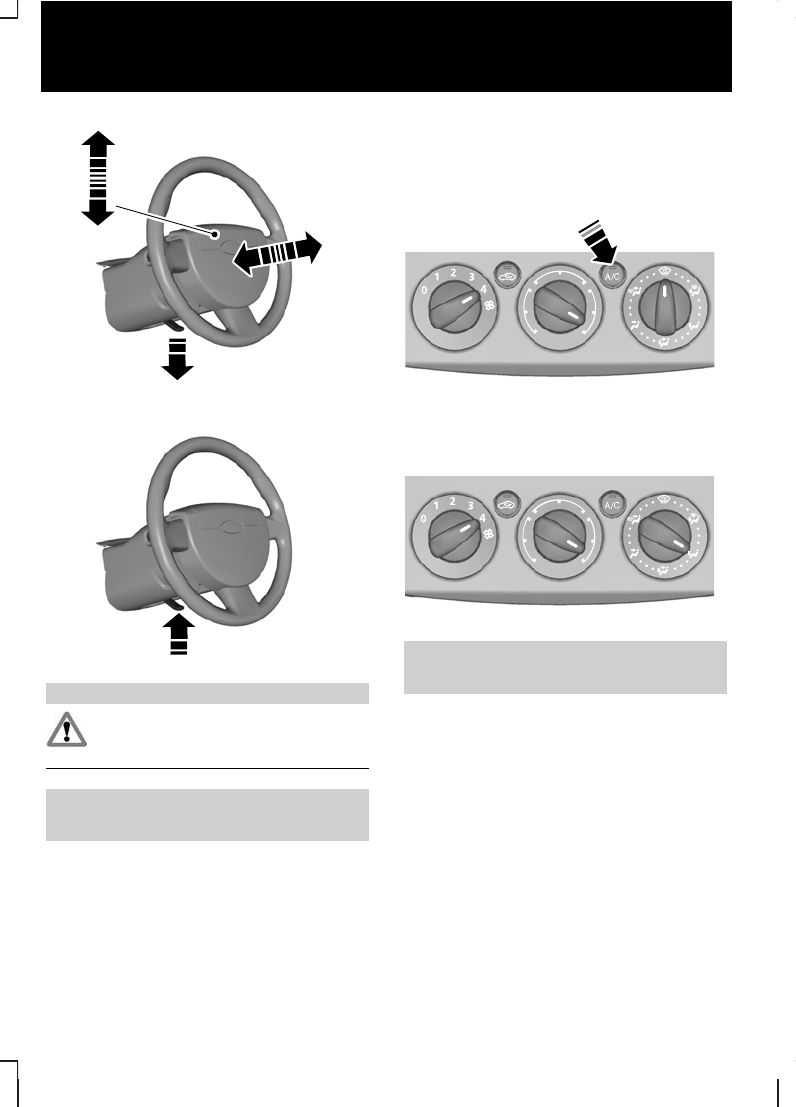 0 1 2 3 4

A/C

0 1 2 3 4

A/C