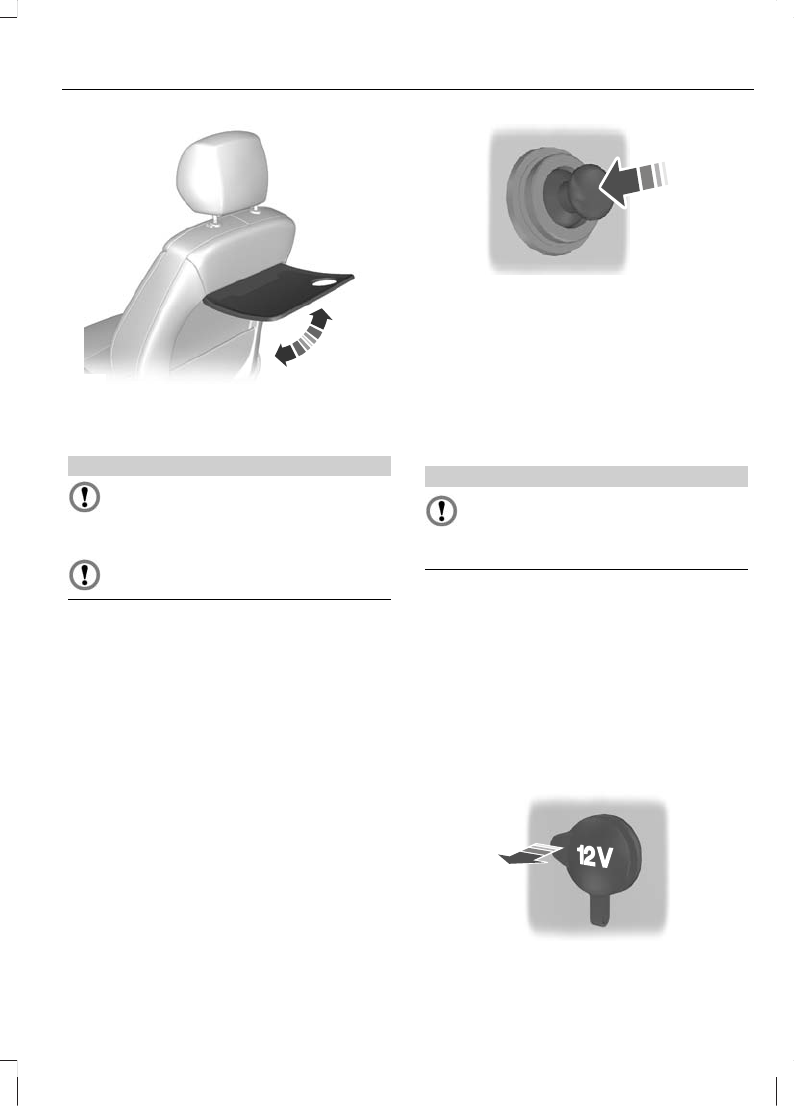 12V