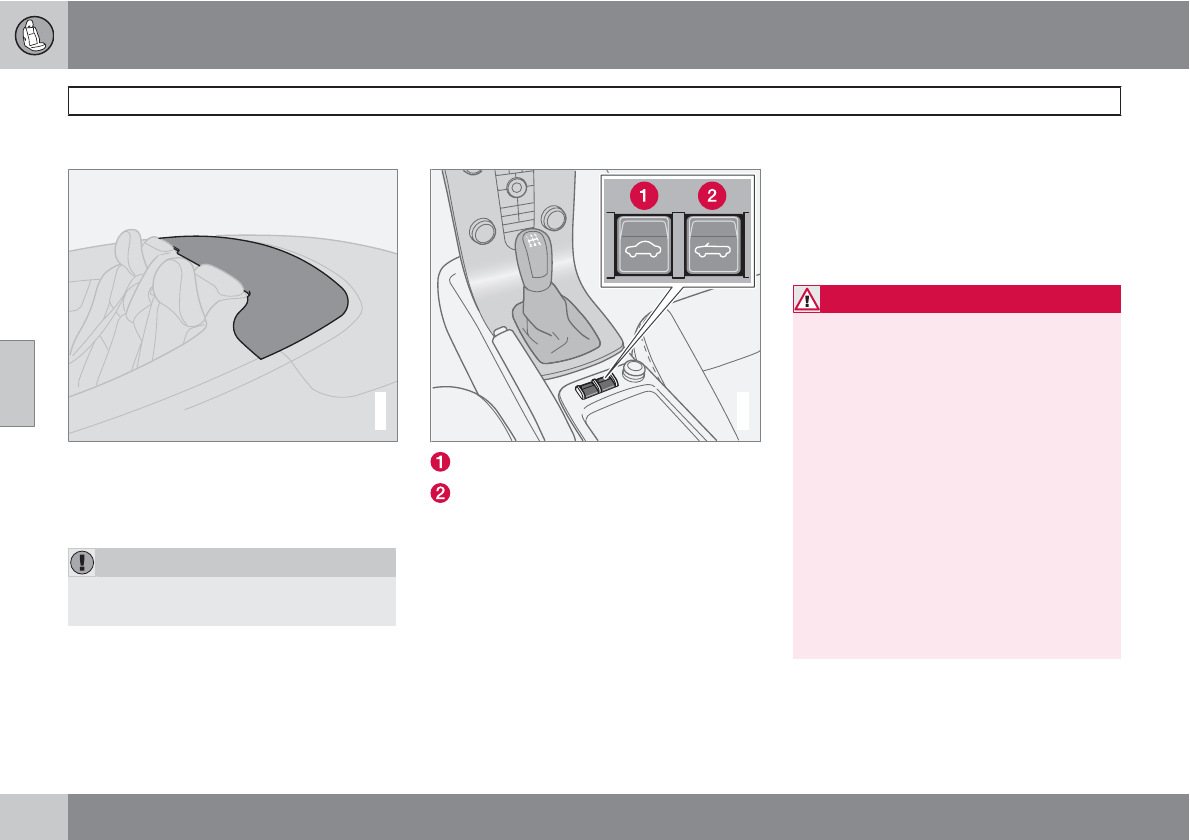 1

2