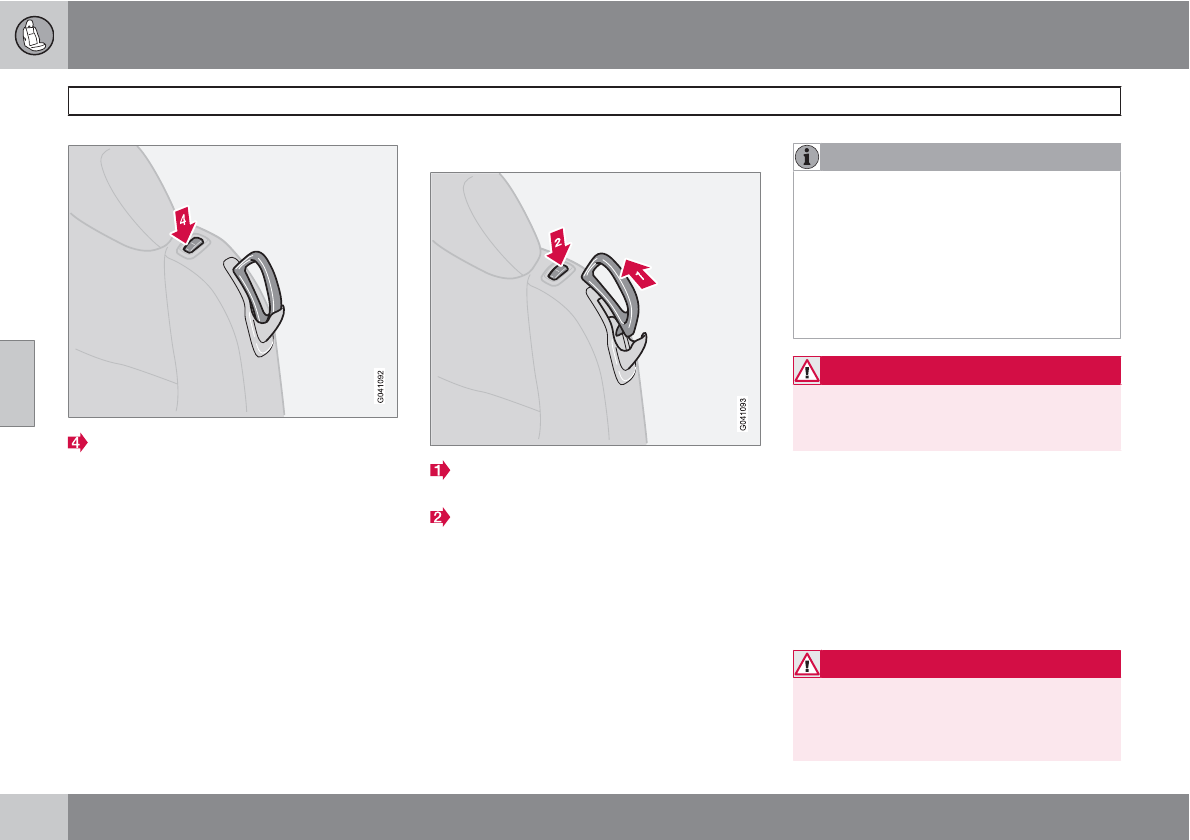 4

G041092

2

1

G041093